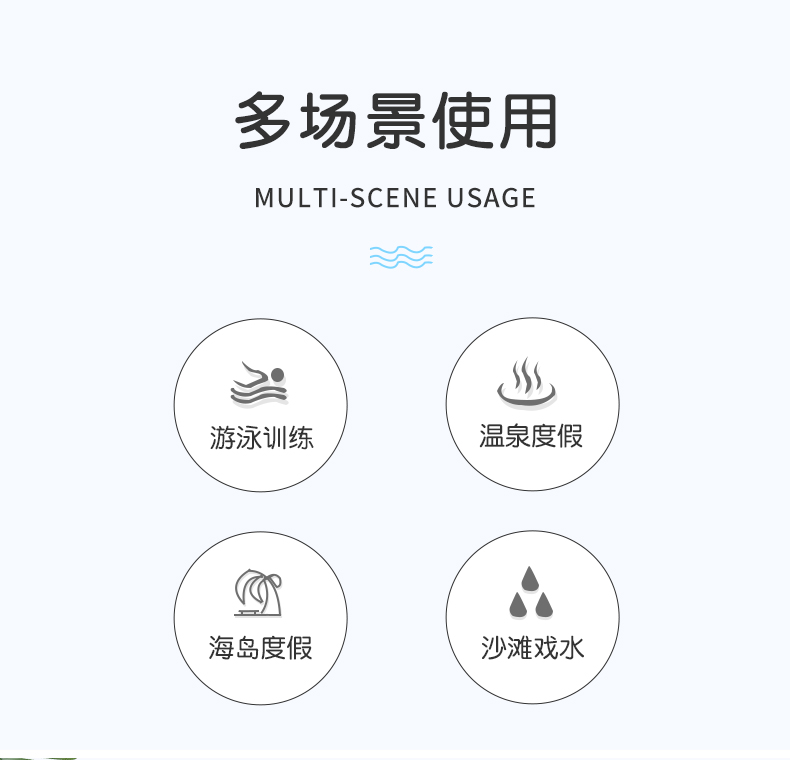 多场景使用

MULTI-SCENE USAGE

游泳训练

温泉度假

海岛度假

沙滩戏水