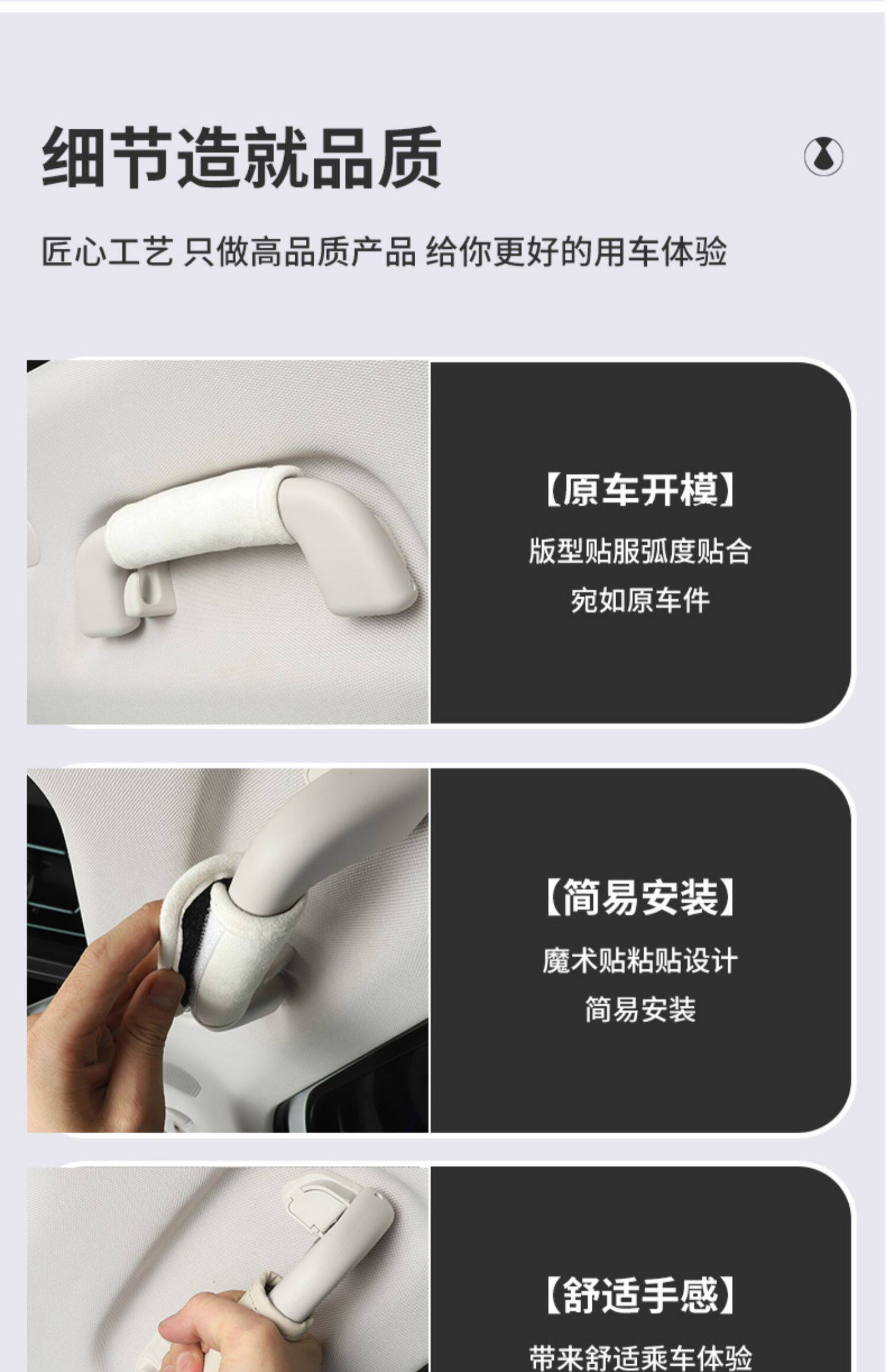 细节造就品质

匠心工艺 只做高品质产品 给你更好的用车体验

【原车开模】

版型贴服弧度贴合

宛如原车件

【简易安装】

魔术贴粘贴设计

简易安装

【舒适手感】

带来舒适乘车体验