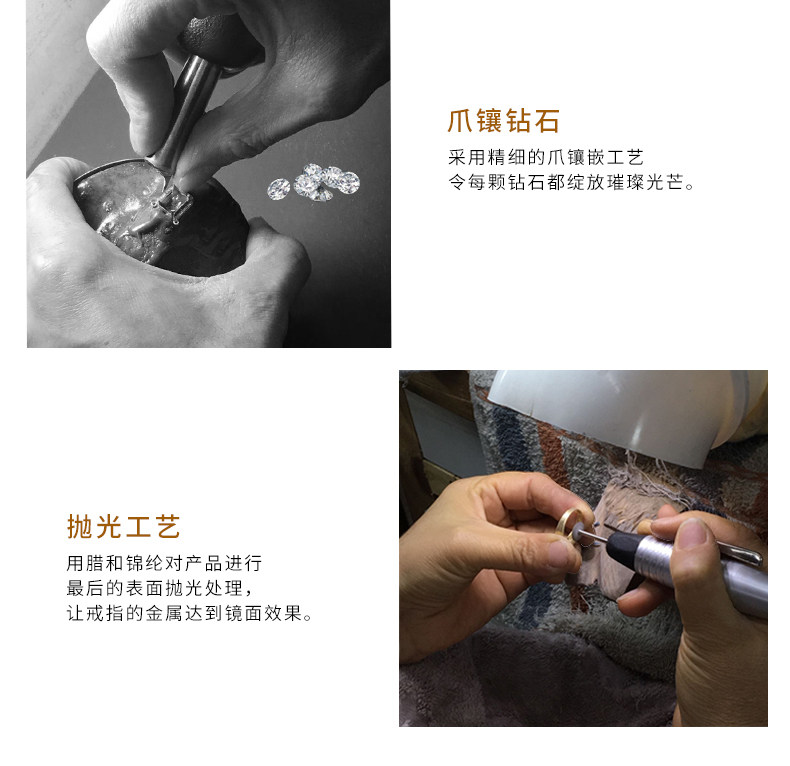 爪镶钻石

采用精细的爪镶嵌工艺
令每颗钻石都绽放璀璨光芒。

抛光工艺

用腊和锦纶对产品进行
最后的表面抛光处理，
让戒指的金属达到镜面效果。