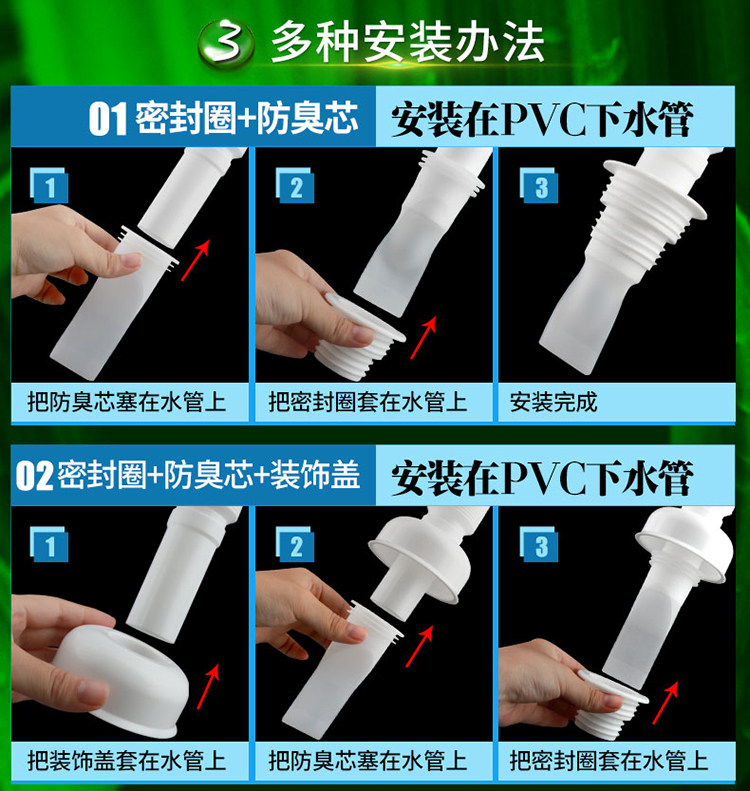 3 多种安装办法

01 密封圈+防臭芯 安装在PVC下水管

1

把防臭芯塞在水管上

2

把密封圈套在水管上

3

安装完成

02 密封圈+防臭芯+装饰盖 安装在PVC下水管

1

把装饰盖套在水管上

2

把防臭芯塞在水管上

3

把密封圈套在水管上