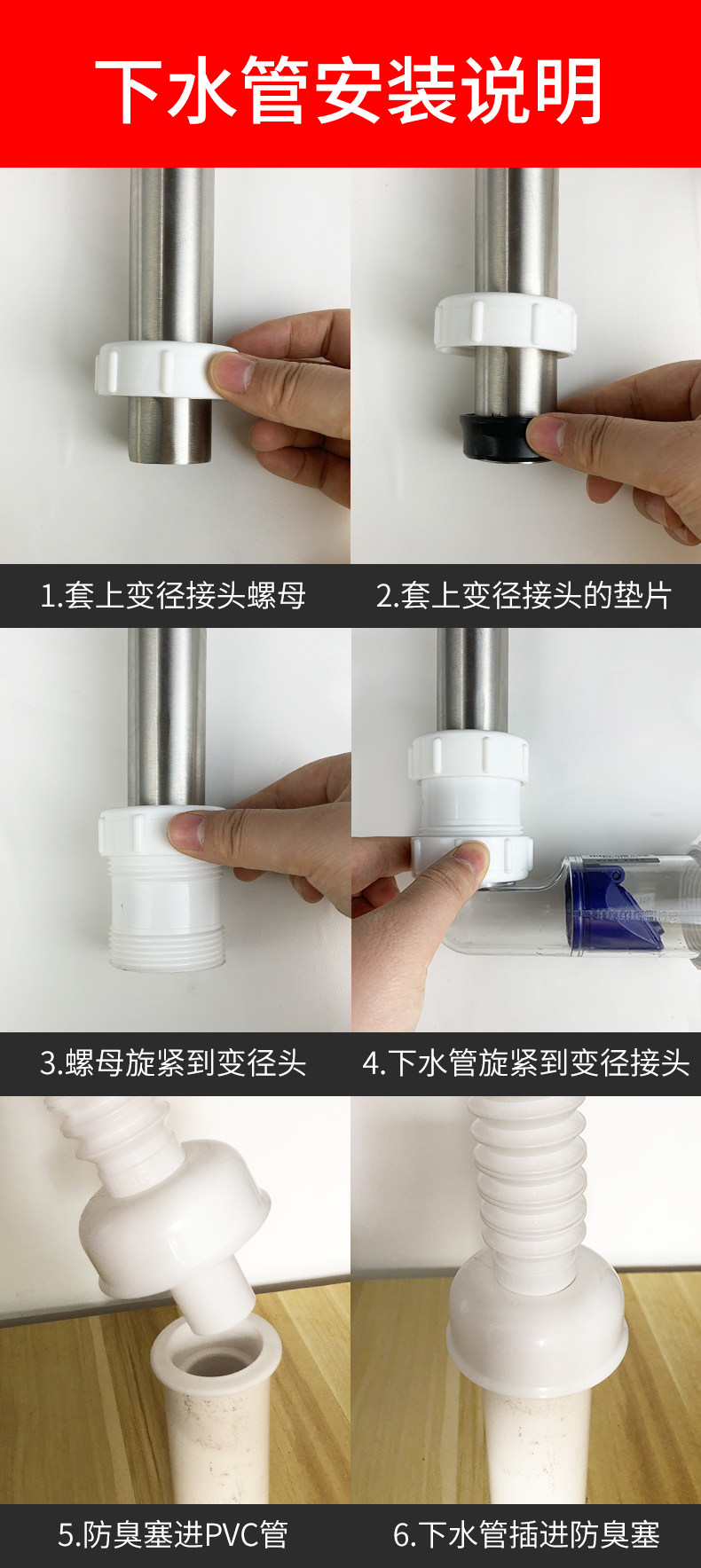 下水管安装说明

1.套上变径接头螺母

2.套上变径接头的垫片

3.螺母旋紧到变径头

4.下水管旋紧到变径接头

5.防臭塞进PVC管

6.下水管插进防臭塞