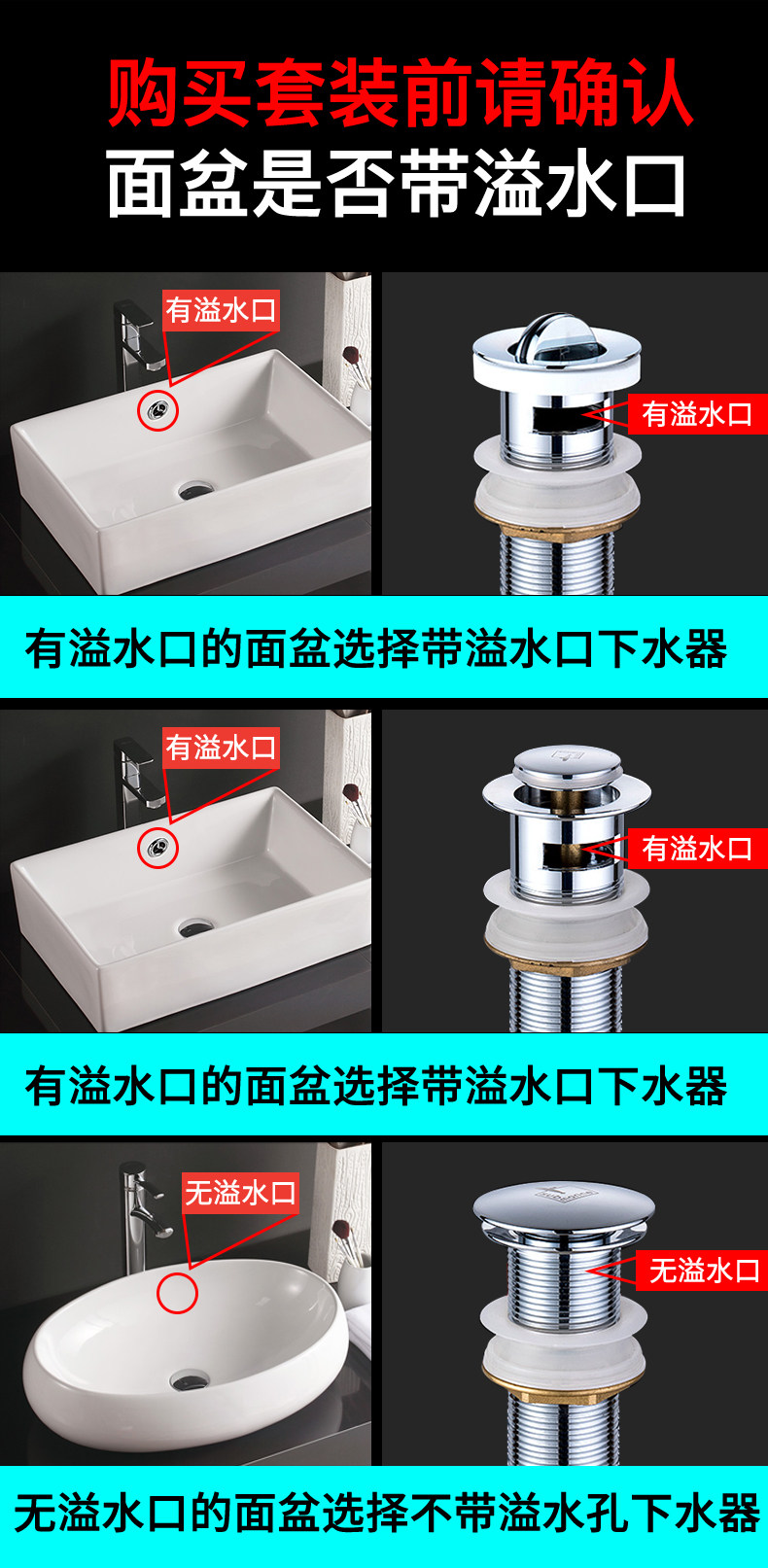 购买套装前请确认
面盆是否带溢水口

有溢水口

有溢水口

有溢水口的面盆选择带溢水口下水器

有溢水口

有溢水口

有溢水口的面盆选择带溢水口下水器

无溢水口

无溢水口

无溢水口的面盆选择不带溢水孔下水器