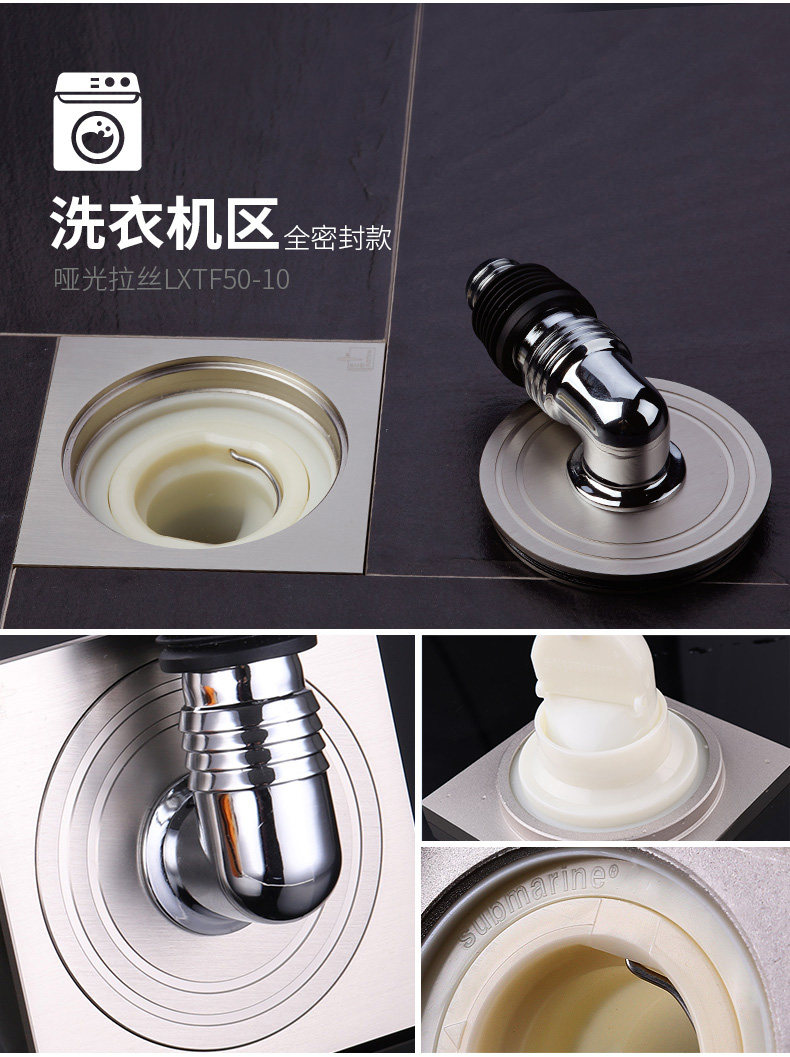 洗衣机区 全密封款
哑光拉丝LXTF50-10

submarine®