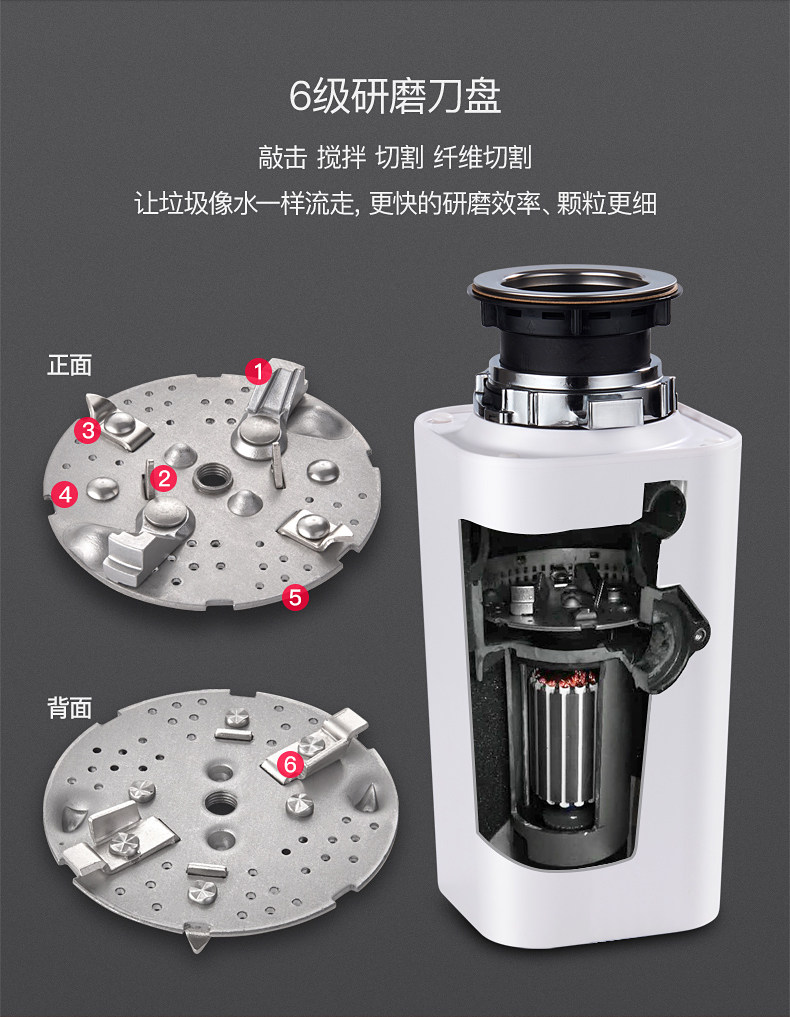 6级研磨刀盘

敲击 搅拌 切割 纤维切割

让垃圾像水一样流走, 更快的研磨效率、颗粒更细

正面

1

3

2

4

5

背面

6