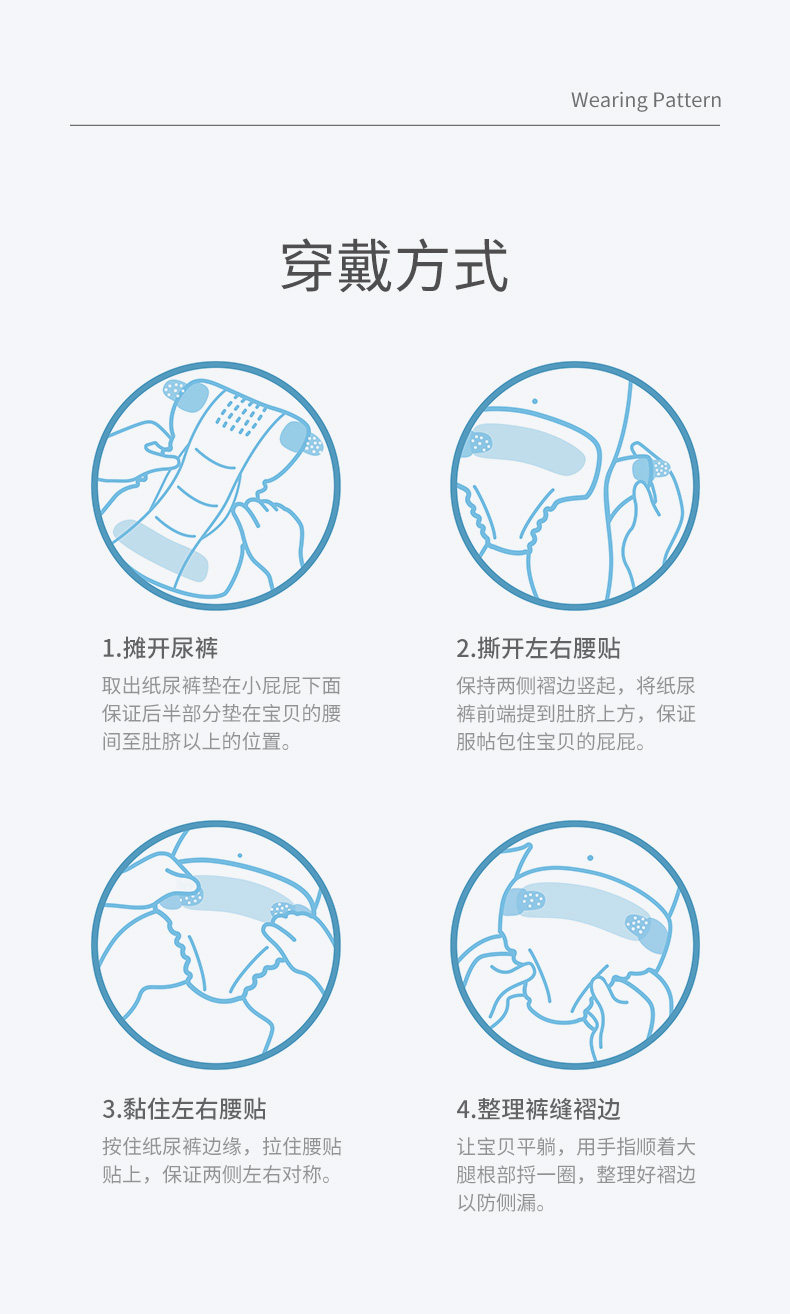 Wearing Pattern

穿戴方式

1.摊开尿裤

取出纸尿裤垫在小屁屁下面保证后半部分垫在宝贝的腰间至肚脐以上的位置。

2.撕开左右腰贴

保持两侧褶边竖起，将纸尿裤前端提到肚脐上方，保证服帖包住宝贝的屁屁。

3.黏住左右腰贴

按住纸尿裤边缘，拉住腰贴贴上，保证两侧左右对称。

4.整理裤缝褶边

让宝贝平躺，用手指顺着大腿根部捋一圈，整理好褶边以防侧漏。