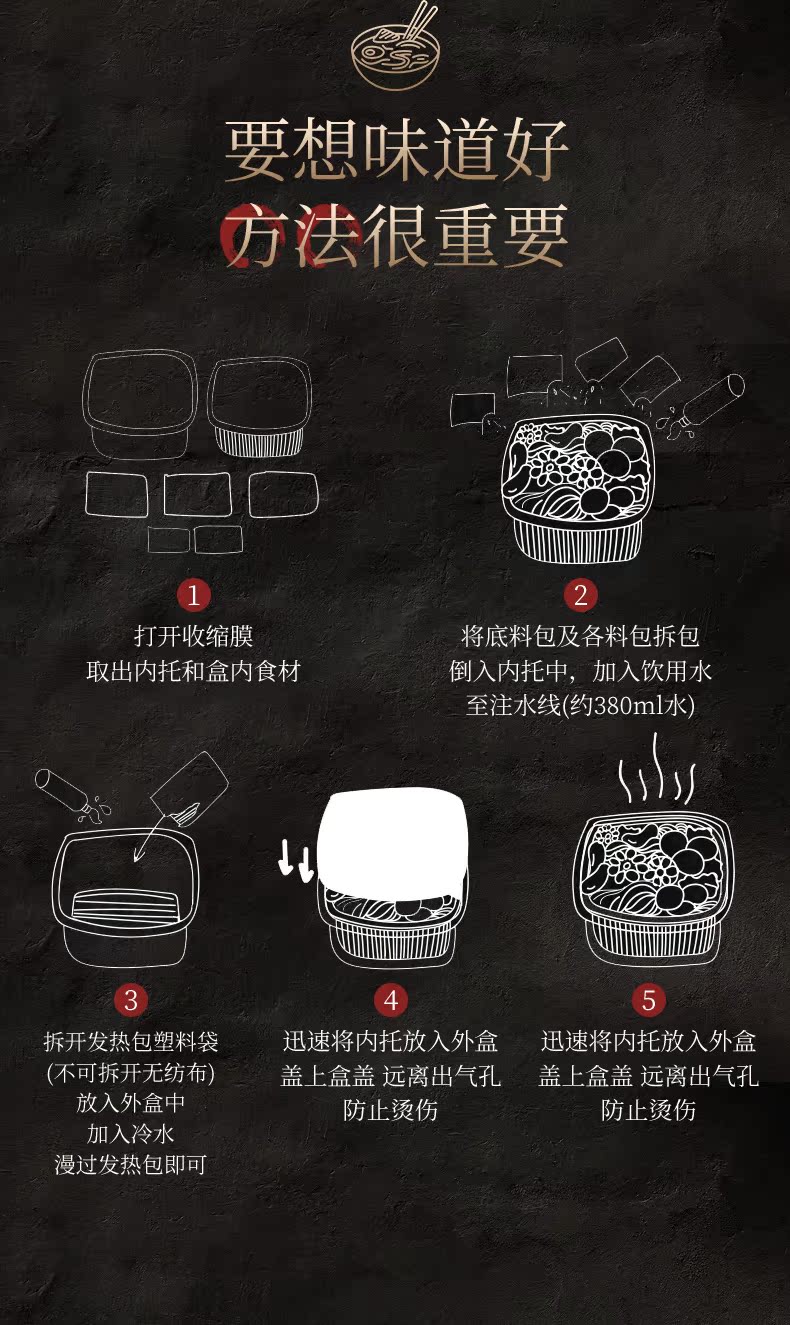 要想味道好
方法很重要

1
打开收缩膜
取出内托和盒内食材

2
将底料包及各料包拆包
倒入内托中，加入饮用水
至注水线(约380ml水)

3
拆开发热包塑料袋
(不可拆开无纺布)
放入外盒中
加入冷水
漫过发热包即可

4
迅速将内托放入外盒
盖上盒盖 远离出气孔
防止烫伤

5
迅速将内托放入外盒
盖上盒盖 远离出气孔
防止烫伤