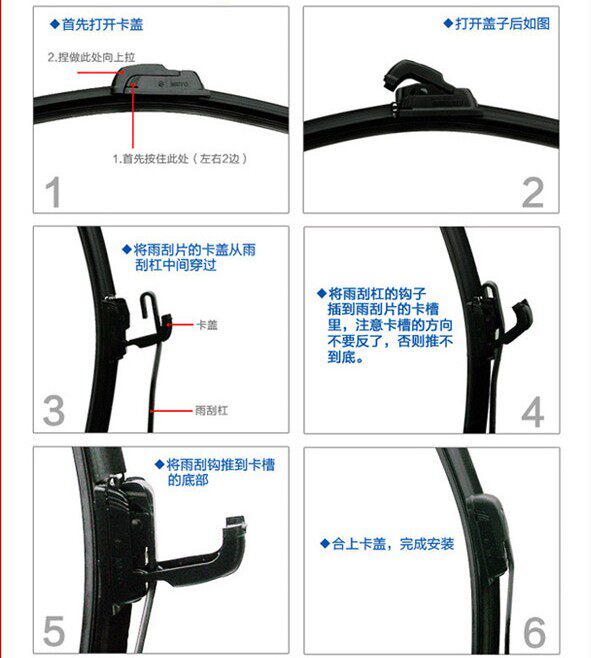 ◆首先打开卡盖

2.捏做此处向上拉

1.首先按住此处（左右2边）

1

◆打开盖子后如图

2

◆将雨刮片的卡盖从雨刮杠中间穿过

卡盖

雨刮杠

3

◆将雨刮杠的钩子插到雨刮片的卡槽里，注意卡槽的方向不要反了，否则推不到底。

4

◆将雨刮钩推到卡槽的底部

5

◆合上卡盖，完成安装

6