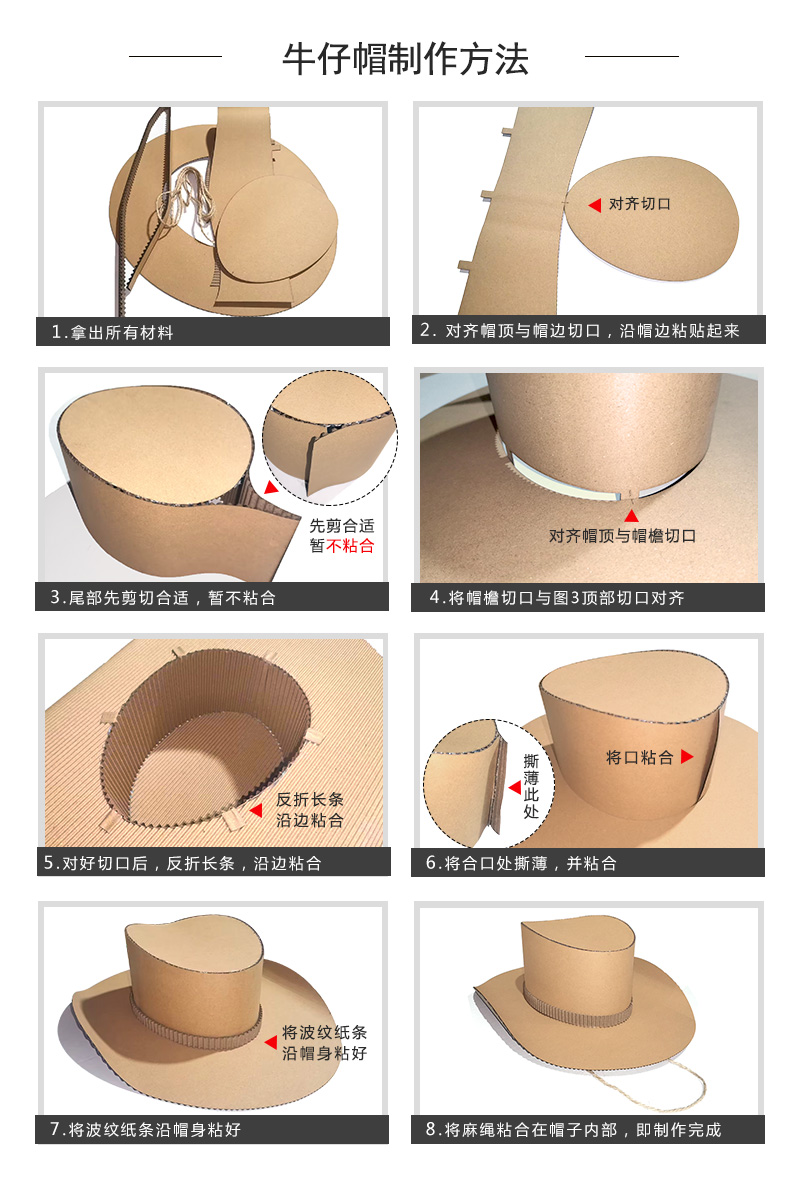 牛仔帽制作方法

1.拿出所有材料

对齐切口

2. 对齐帽顶与帽边切口，沿帽边粘贴起来

先剪合适
暂不粘合

3.尾部先剪切合适，暂不粘合

对齐帽顶与帽檐切口

4.将帽檐切口与图3顶部切口对齐

反折长条
沿边粘合

5.对好切口后，反折长条，沿边粘合

撕薄此处

将口粘合

6.将合口处撕薄，并粘合

将波纹纸条
沿帽身粘好

7.将波纹纸条沿帽身粘好

8.将麻绳粘合在帽子内部，即制作完成