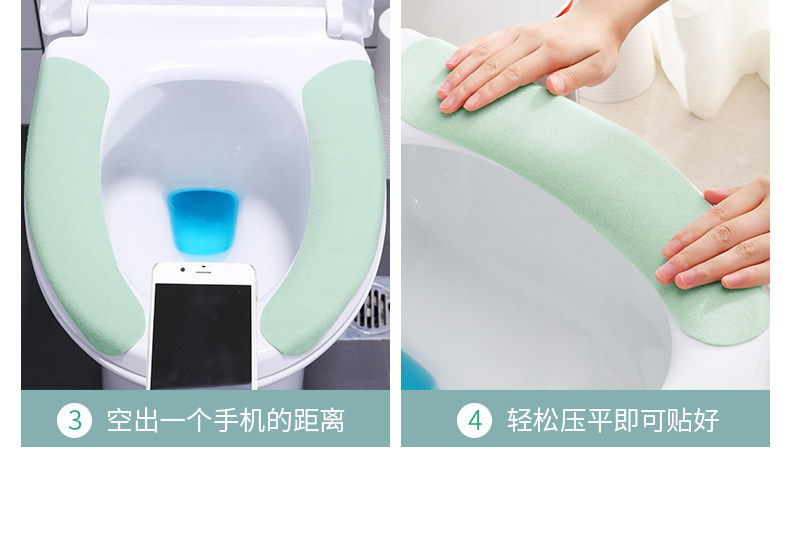 3 空出一个手机的距离

4 轻松压平即可贴好