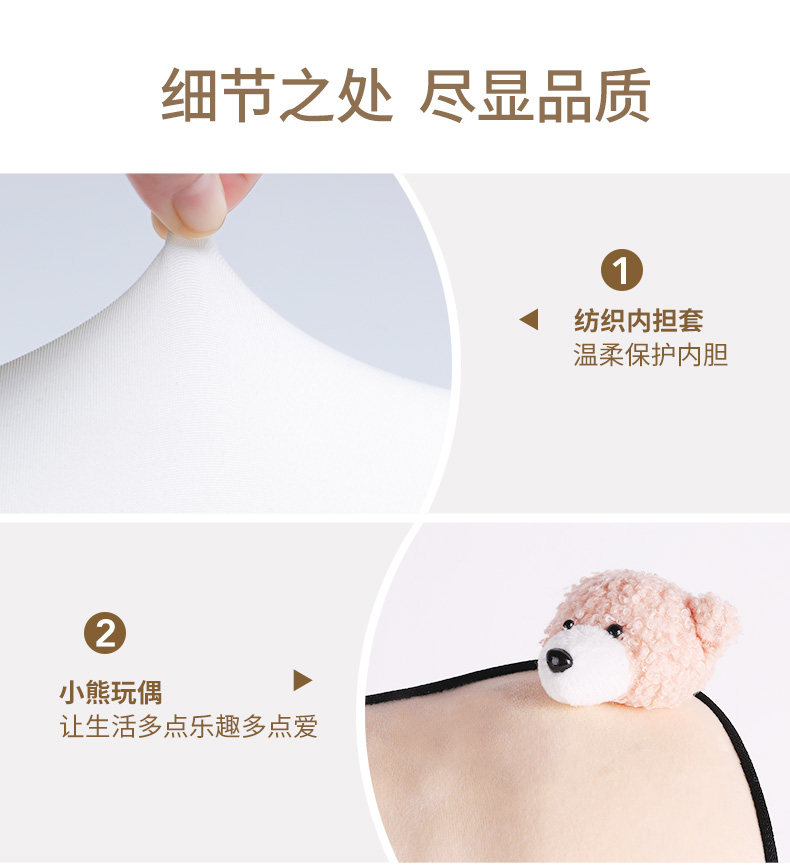 细节之处 尽显品质

1

纺织内担套
温柔保护内胆

2

小熊玩偶
让生活多点乐趣多点爱