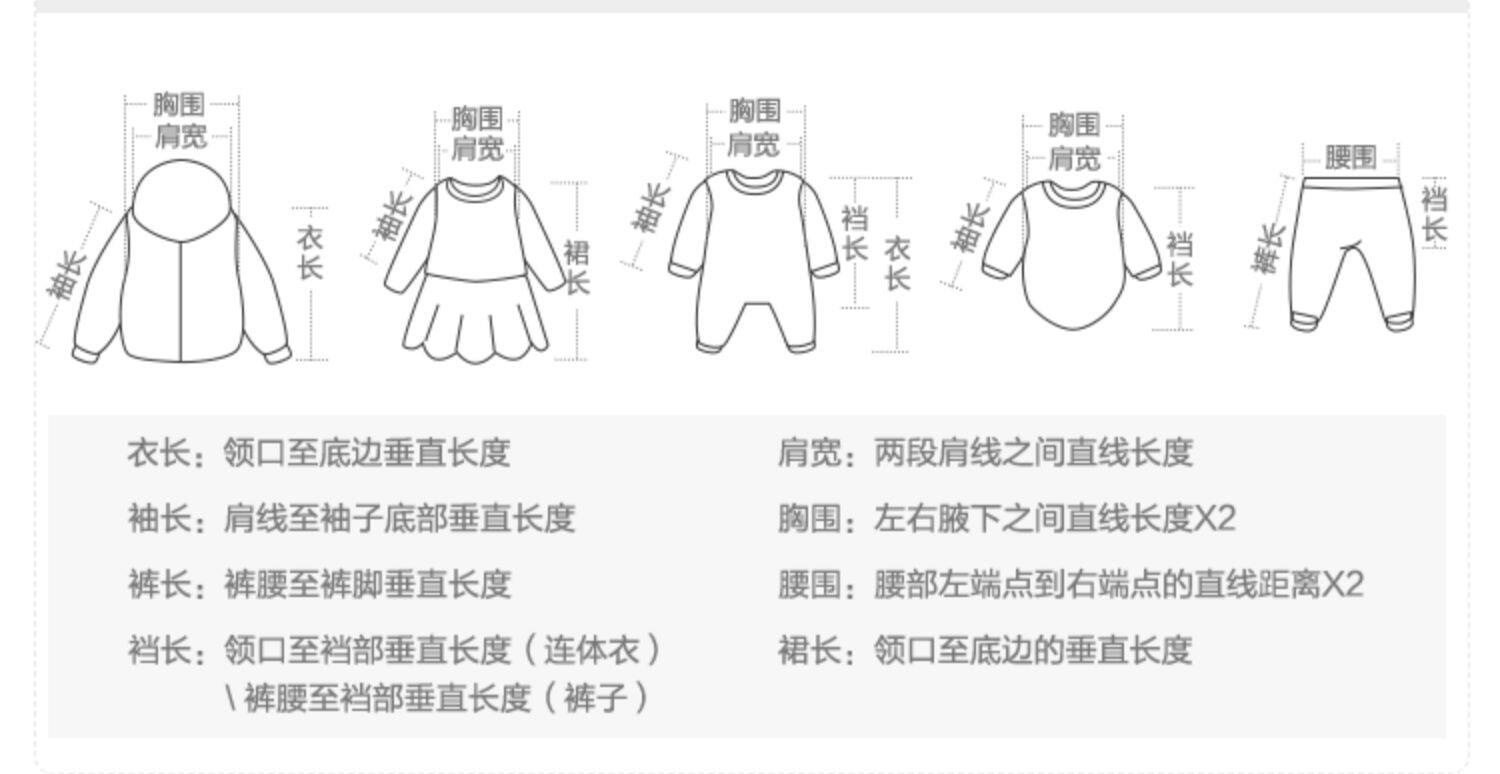 胸围
肩宽
袖长
衣长

胸围
肩宽
袖长
裙长

胸围
肩宽
袖长
裆长
衣长

胸围
肩宽
袖长
裆长

腰围
裤长
裆长

衣长：领口至底边垂直长度

袖长：肩线至袖子底部垂直长度

裤长：裤腰至裤脚垂直长度

裆长：领口至裆部垂直长度（连体衣）\ 裤腰至裆部垂直长度（裤子）

肩宽：两段肩线之间直线长度

胸围：左右腋下之间直线长度X2

腰围：腰部左端点到右端点的直线距离X2

裙长：领口至底边的垂直长度