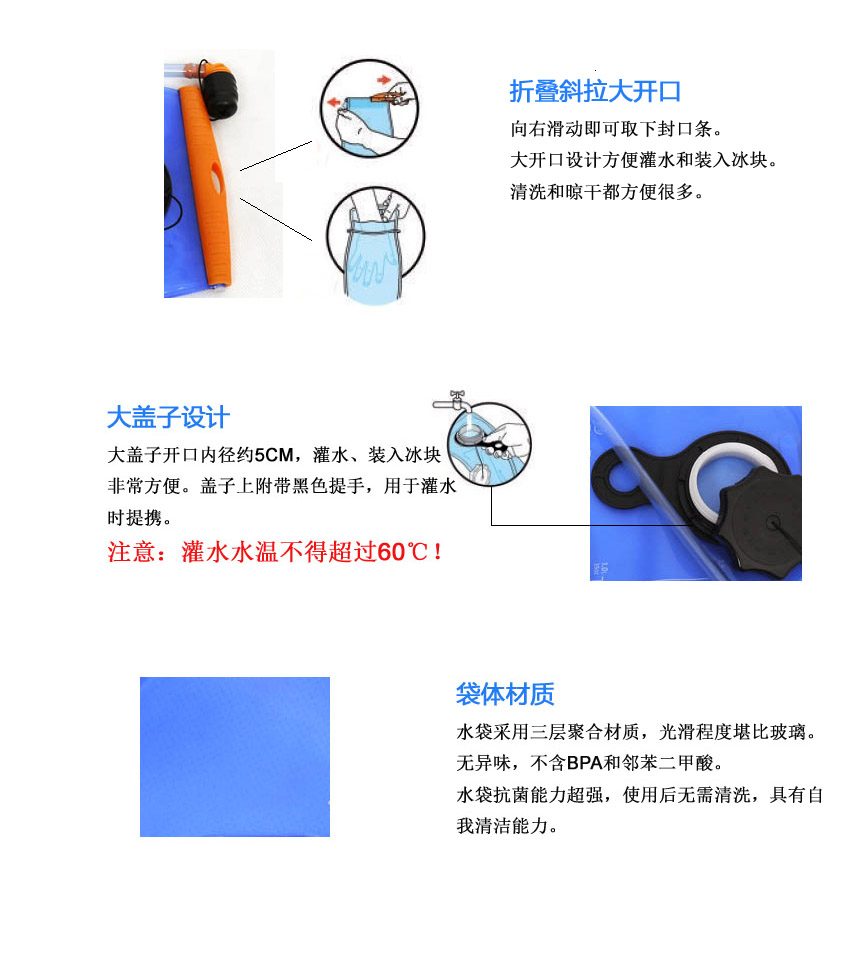 折叠斜拉大开口

向右滑动即可取下封口条。
大开口设计方便灌水和装入冰块。
清洗和晾干都方便很多。

大盖子设计

大盖子开口内径约5CM，灌水、装入冰块非常方便。盖子上附带黑色提手，用于灌水时提携。

注意：灌水水温不得超过60℃！

袋体材质

水袋采用三层聚合材质，光滑程度堪比玻璃。
无异味，不含BPA和邻苯二甲酸。
水袋抗菌能力超强，使用后无需清洗，具有自我清洁能力。