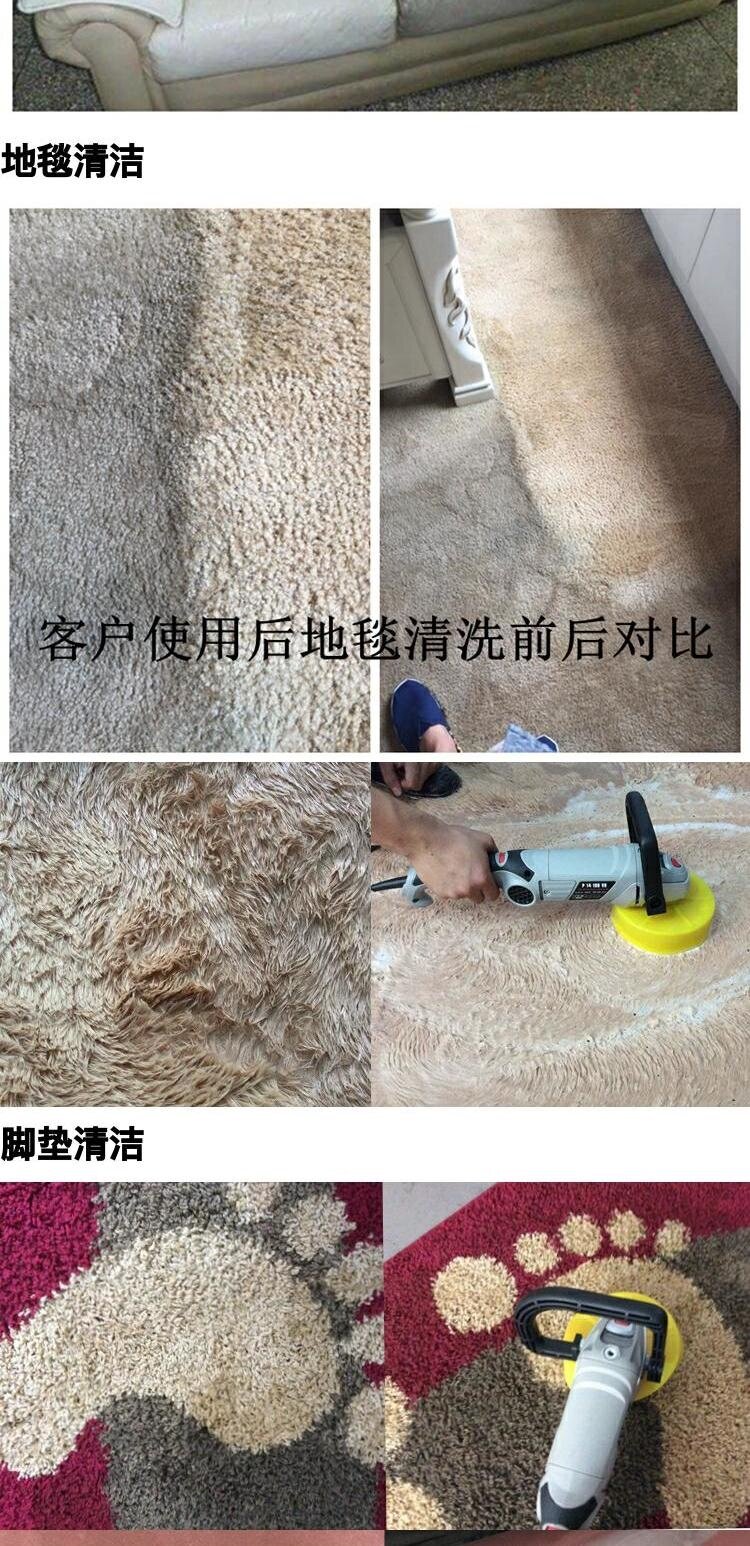 地毯清洁

客户使用后地毯清洗前后对比

脚垫清洁