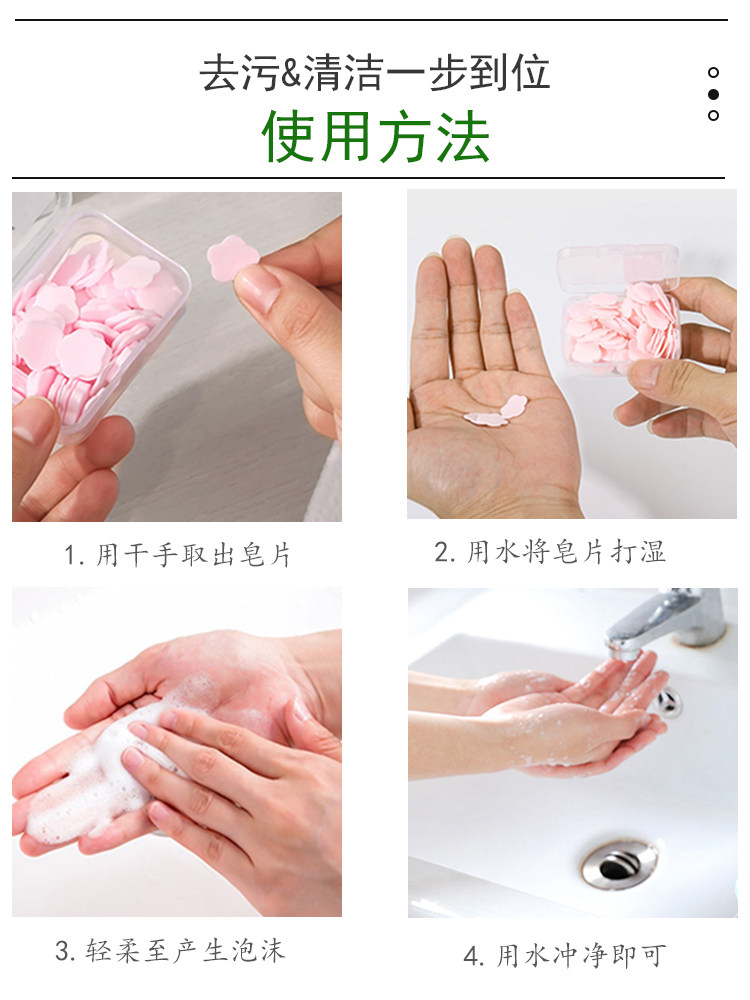 去污&清洁一步到位

使用方法

1. 用干手取出皂片

2. 用水将皂片打湿

3. 轻柔至产生泡沫

4. 用水冲净即可