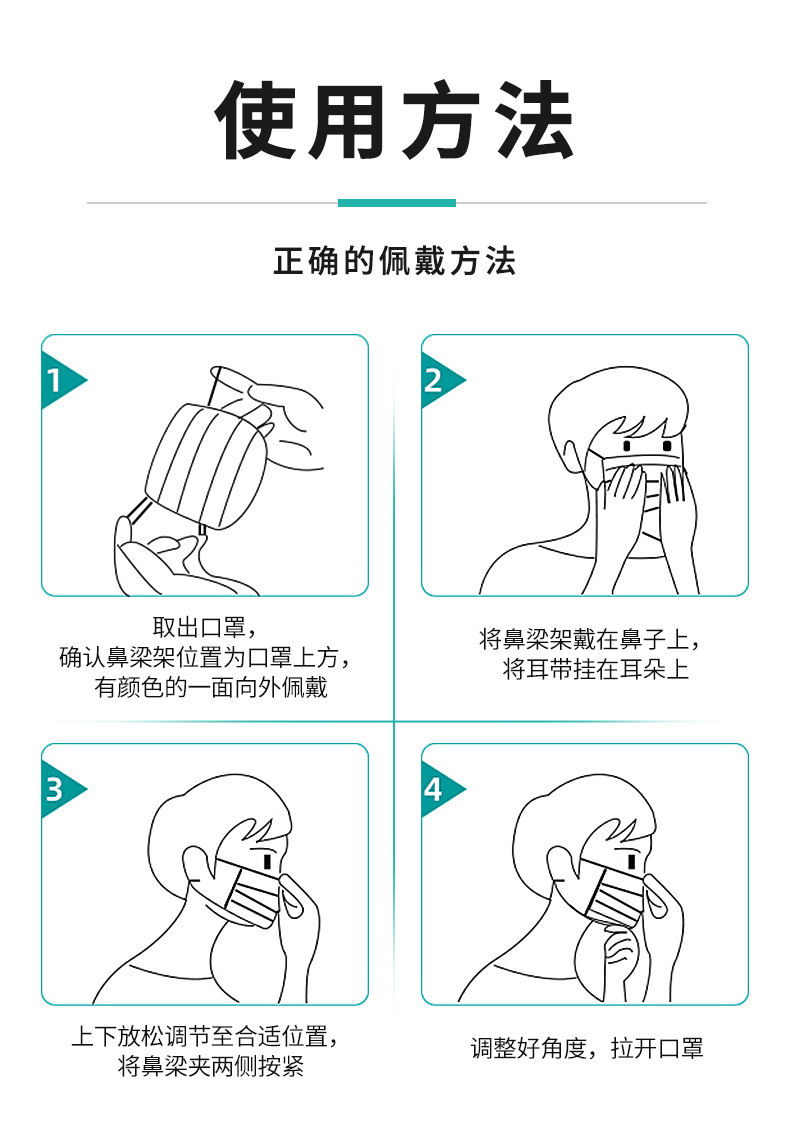 使用方法

正确的佩戴方法

1

取出口罩，
确认鼻梁架位置为口罩上方，
有颜色的一面向外佩戴

2

将鼻梁架戴在鼻子上，
将耳带挂在耳朵上

3

上下放松调节至合适位置，
将鼻梁夹两侧按紧

4

调整好角度，拉开口罩