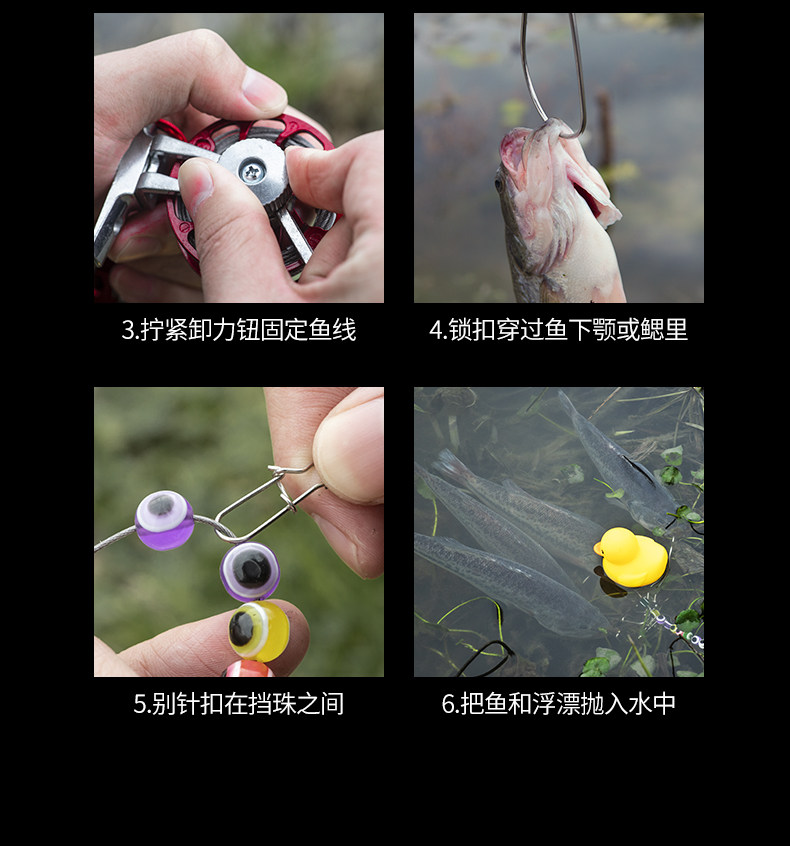 3.拧紧卸力钮固定鱼线

4.锁扣穿过鱼下颚或鳃里

5.别针扣在挡珠之间

6.把鱼和浮漂抛入水中