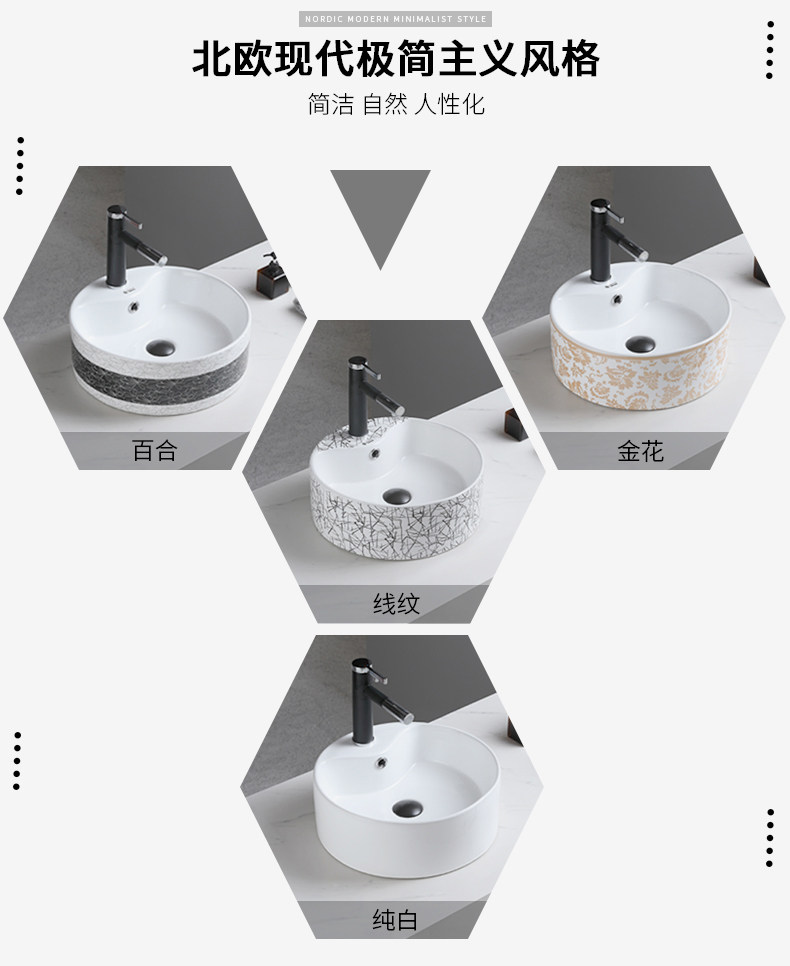 NORDIC MODERN MINIMALIST STYLE

北欧现代极简主义风格

简洁 自然 人性化

百合

金花

线纹

纯白