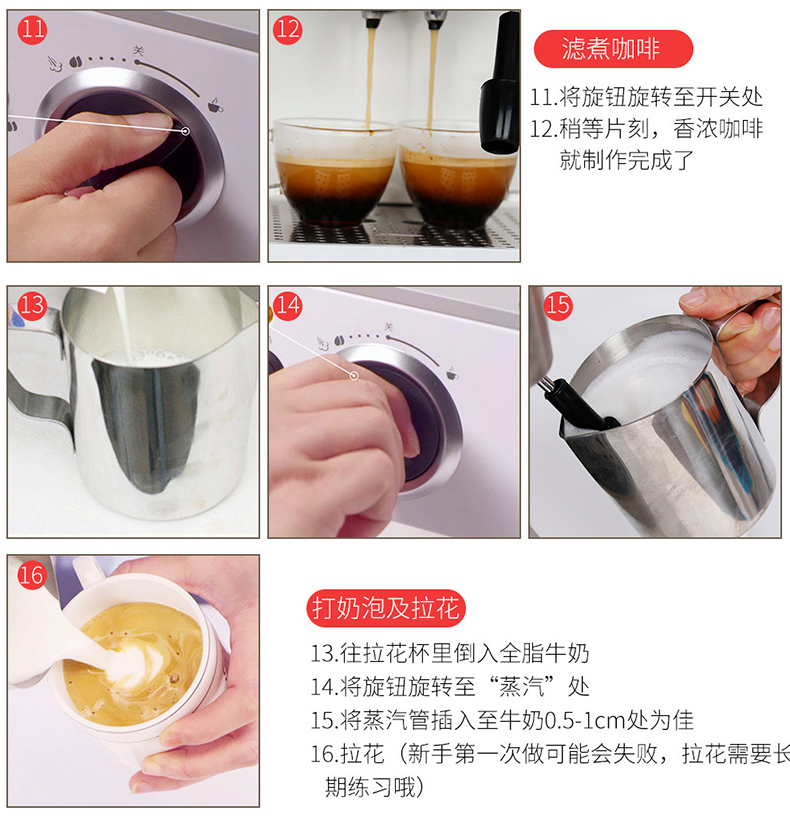 11

关

12

滤煮咖啡

11.将旋钮旋转至开关处
12.稍等片刻，香浓咖啡就制作完成了

13

14

关

15

16

打奶泡及拉花

13.往拉花杯里倒入全脂牛奶
14.将旋钮旋转至“蒸汽”处
15.将蒸汽管插入至牛奶0.5-1cm处为佳
16.拉花（新手第一次做可能会失败，拉花需要长期练习哦）