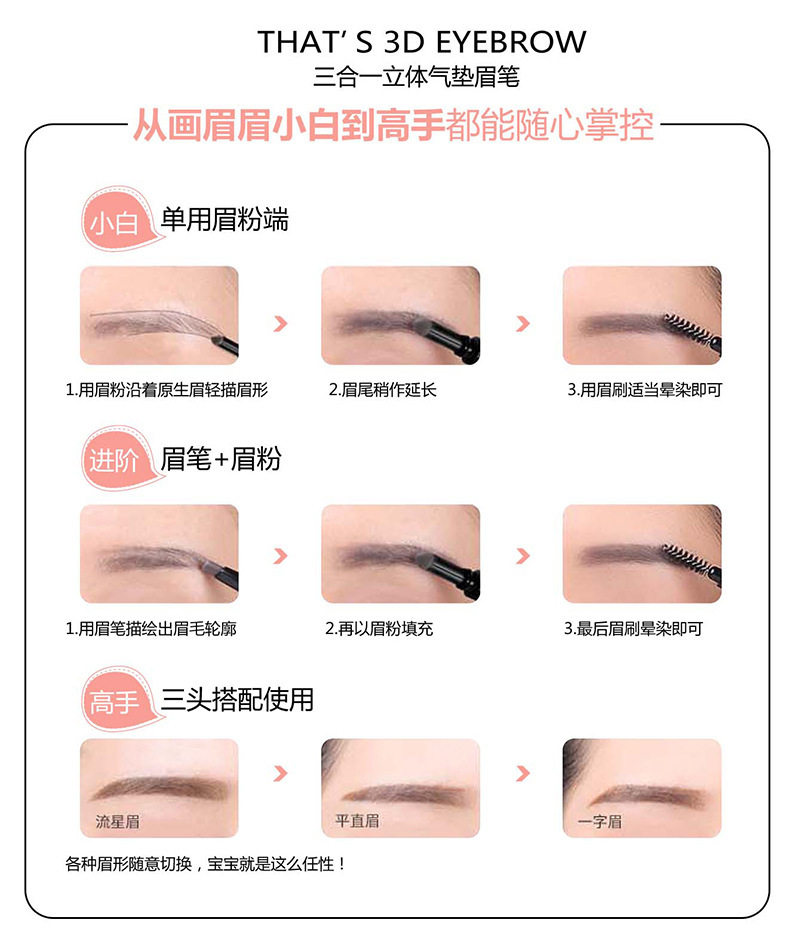 THAT' S 3D EYEBROW
三合一立体气垫眉笔

从画眉眉小白到高手都能随心掌控

小白 单用眉粉端

1.用眉粉沿着原生眉轻描眉形

2.眉尾稍作延长

3.用眉刷适当晕染即可

进阶 眉笔+眉粉

1.用眉笔描绘出眉毛轮廓

2.再以眉粉填充

3.最后眉刷晕染即可

高手 三头搭配使用

流星眉

平直眉

一字眉

各种眉形随意切换，宝宝就是这么任性！