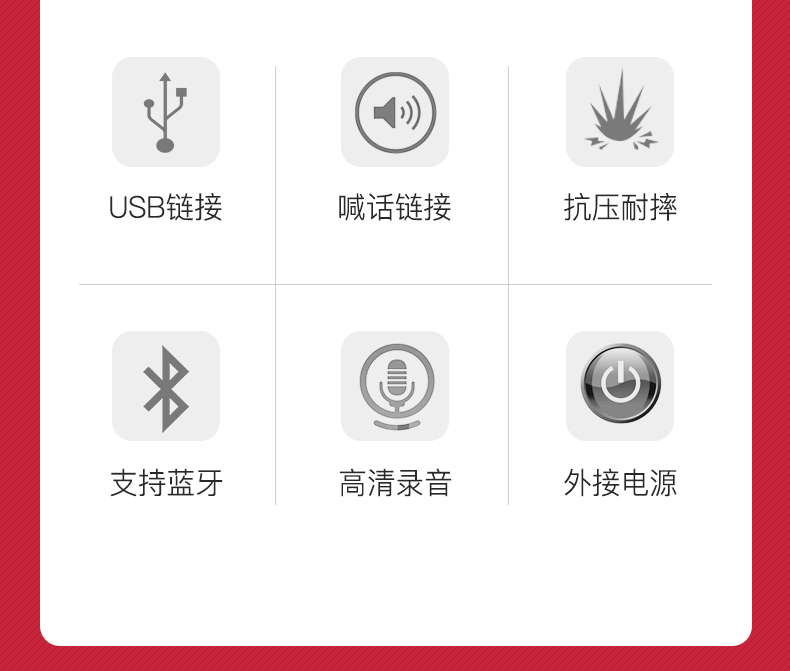 USB链接

喊话链接

抗压耐摔

支持蓝牙

高清录音

外接电源