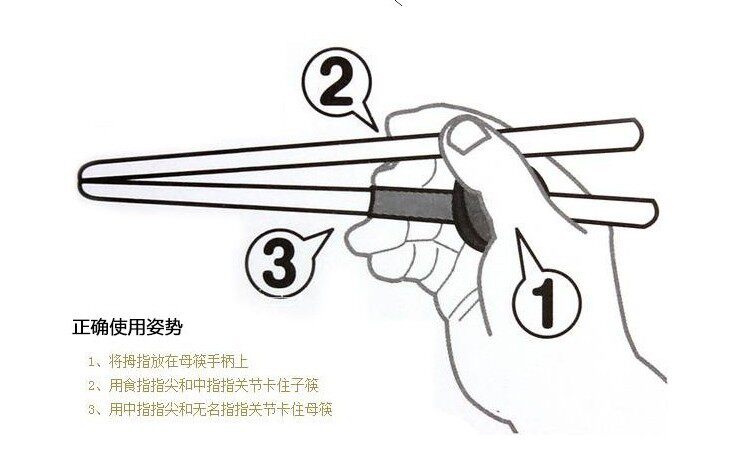 2

3

1

正确使用姿势

1、将拇指放在母筷手柄上

2、用食指指尖和中指指关节卡住子筷

3、用中指指尖和无名指指关节卡住母筷