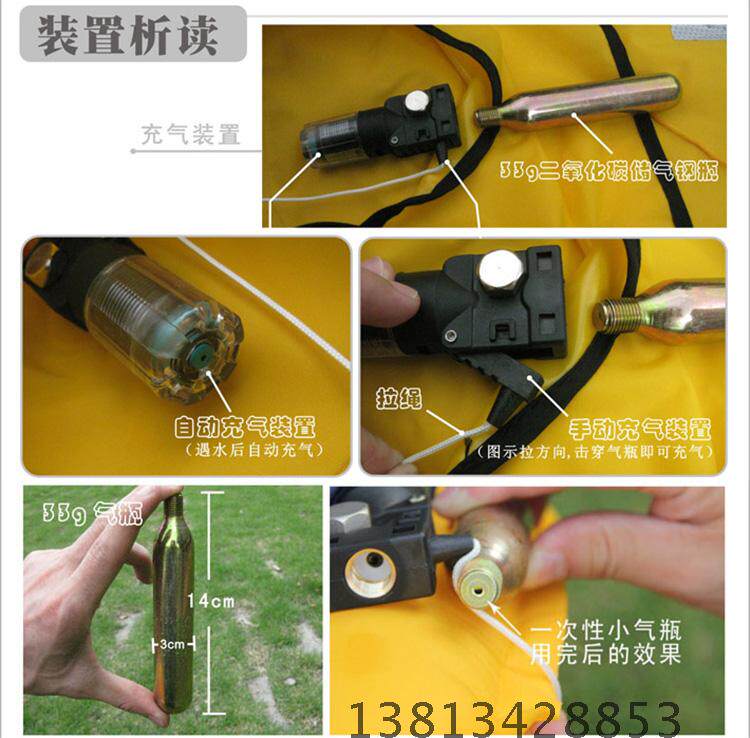 装置析读

充气装置

33g二氧化碳储气钢瓶

自动充气装置
（遇水后自动充气）

拉绳

手动充气装置
（图示拉方向，击穿气瓶即可充气）

33g 气瓶

14cm

3cm

一次性小气瓶
用完后的效果

13813428853