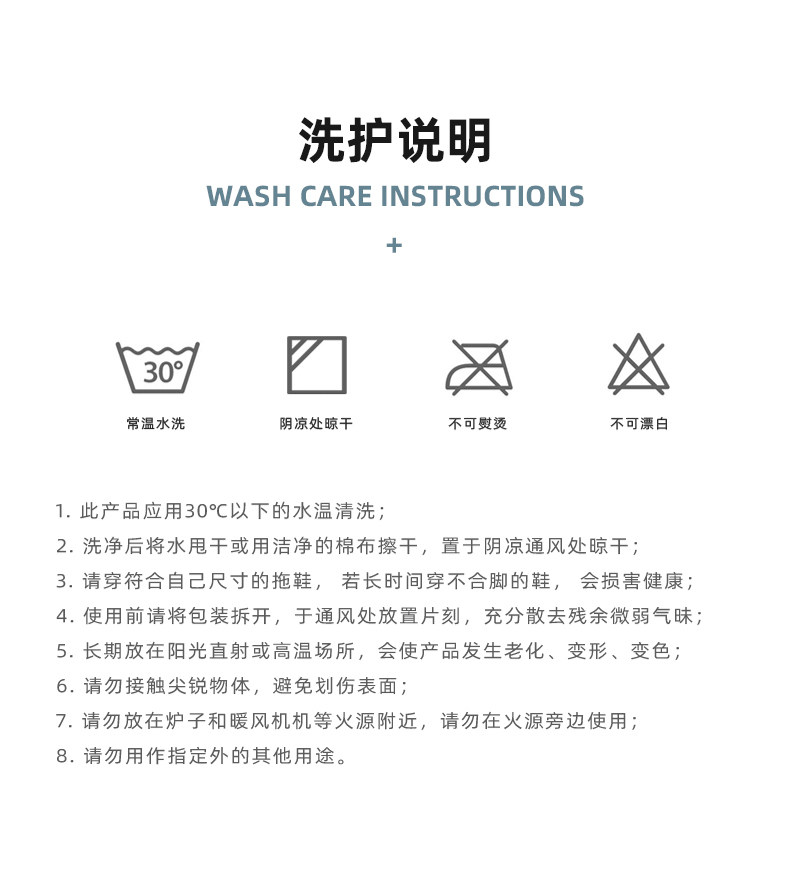 洗护说明
WASH CARE INSTRUCTIONS
+

30°
常温水洗

阴凉处晾干

不可熨烫

不可漂白

1. 此产品应用30℃以下的水温清洗；
2. 洗净后将水甩干或用洁净的棉布擦干，置于阴凉通风处晾干；
3. 请穿符合自己尺寸的拖鞋， 若长时间穿不合脚的鞋， 会损害健康；
4. 使用前请将包装拆开，于通风处放置片刻，充分散去残余微弱气味；
5. 长期放在阳光直射或高温场所，会使产品发生老化、变形、变色；
6. 请勿接触尖锐物体，避免划伤表面；
7. 请勿放在炉子和暖风机机等火源附近，请勿在火源旁边使用；
8. 请勿用作指定外的其他用途。