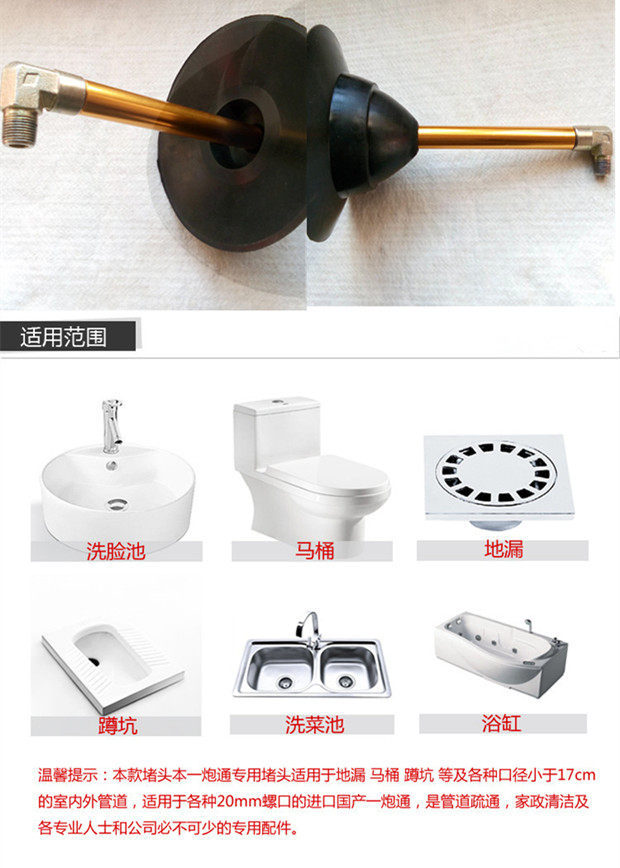 适用范围

洗脸池

马桶

地漏

蹲坑

洗菜池

浴缸

温馨提示：本款堵头本一炮通专用堵头适用于地漏 马桶 蹲坑 等及各种口径小于17cm的室内外管道，适用于各种20mm螺口的进口国产一炮通，是管道疏通，家政清洁及各专业人士和公司必不可少的专用配件。