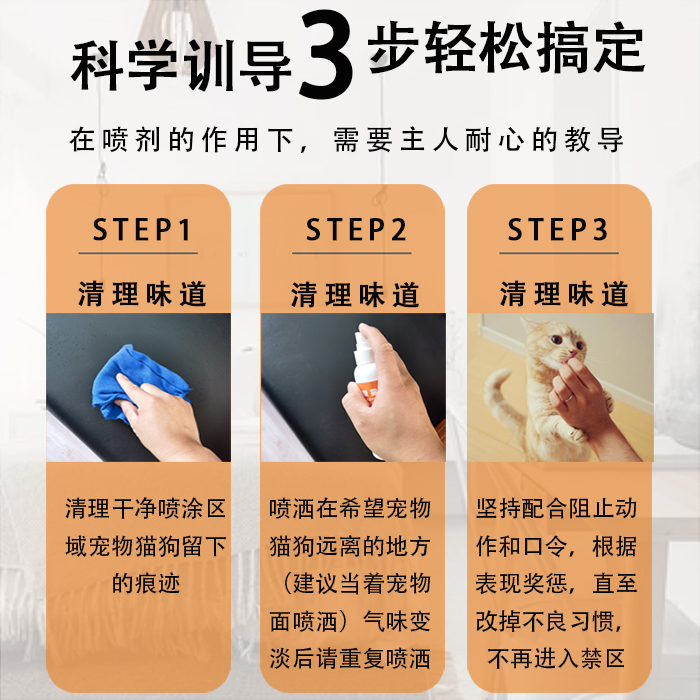 科学训导3步轻松搞定

在喷剂的作用下，需要主人耐心的教导

STEP1

清理味道

清理干净喷涂区域宠物猫狗留下的痕迹

STEP2

清理味道

喷洒在希望宠物猫狗远离的地方（建议当着宠物面喷洒）气味变淡后请重复喷洒

STEP3

清理味道

坚持配合阻止动作和口令，根据表现奖惩，直至改掉不良习惯，不再进入禁区