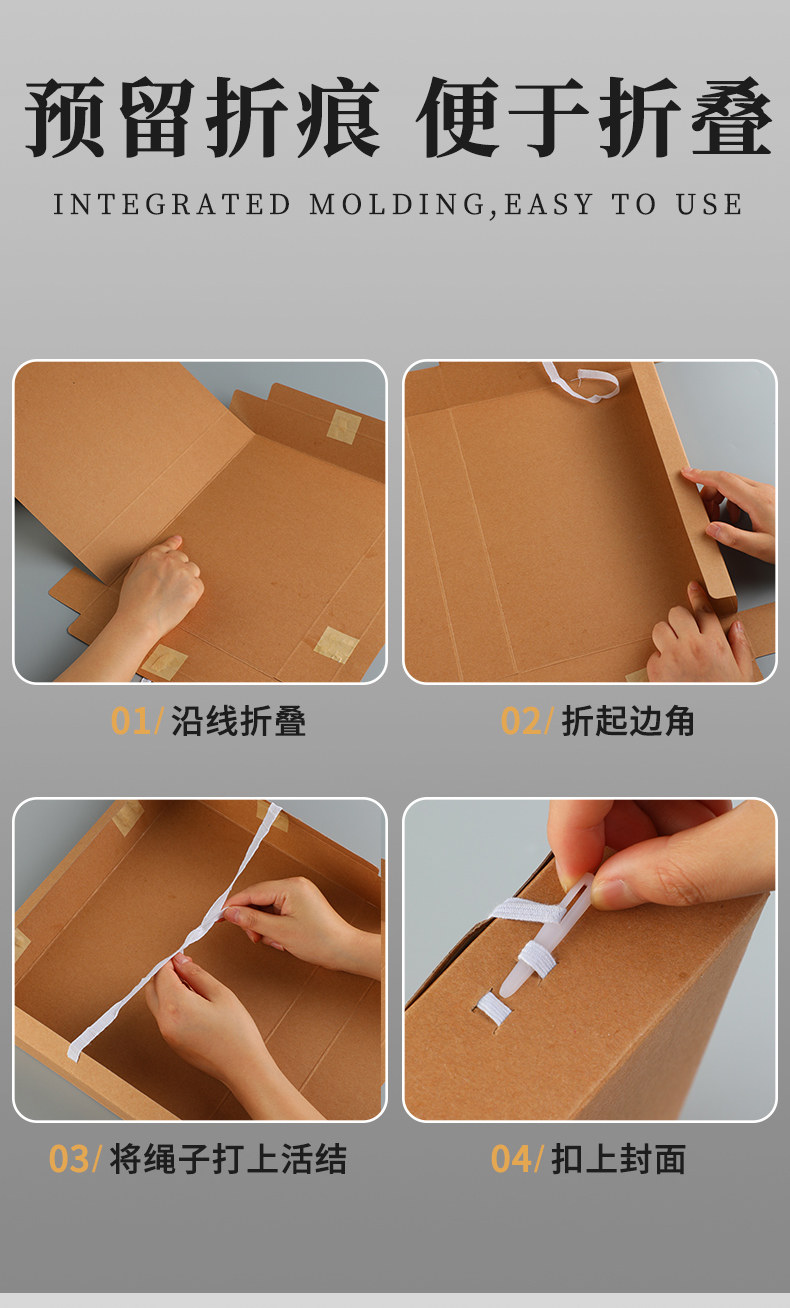 预留折痕 便于折叠

INTEGRATED MOLDING,EASY TO USE

01/ 沿线折叠

02/ 折起边角

03/ 将绳子打上活结

04/ 扣上封面