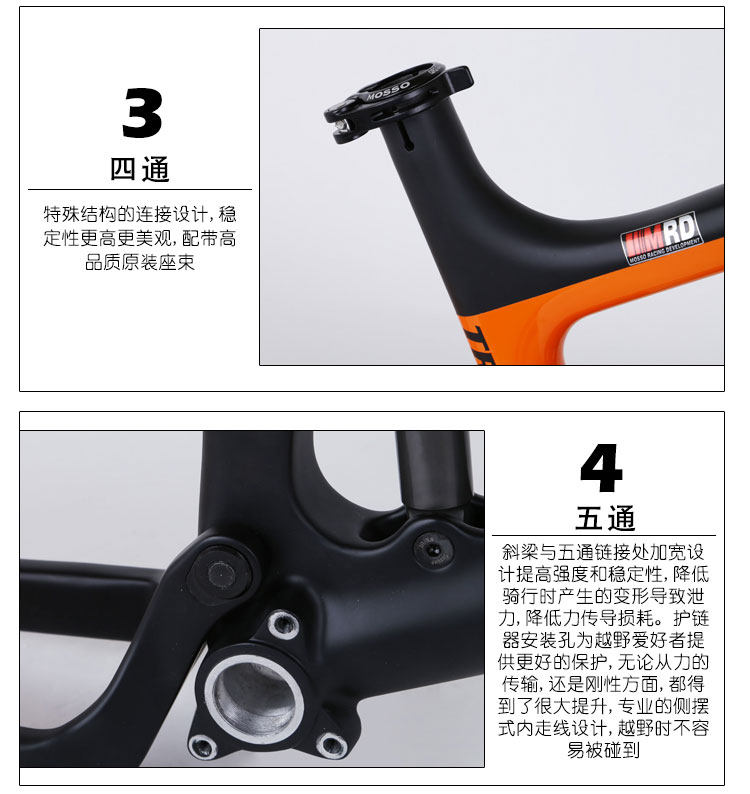 3

四通

特殊结构的连接设计，稳定性更高更美观，配带高品质原装座束

MOSSO

MRD
MOSSO RACING DEVELOPMENT

4

五通

斜梁与五通链接处加宽设计提高强度和稳定性，降低骑行时产生的变形导致泄力，降低力传导损耗。护链器安装孔为越野爱好者提供更好的保护，无论从力的传输，还是刚性方面，都得到了很大提升，专业的侧摆式内走线设计，越野时不容易被碰到