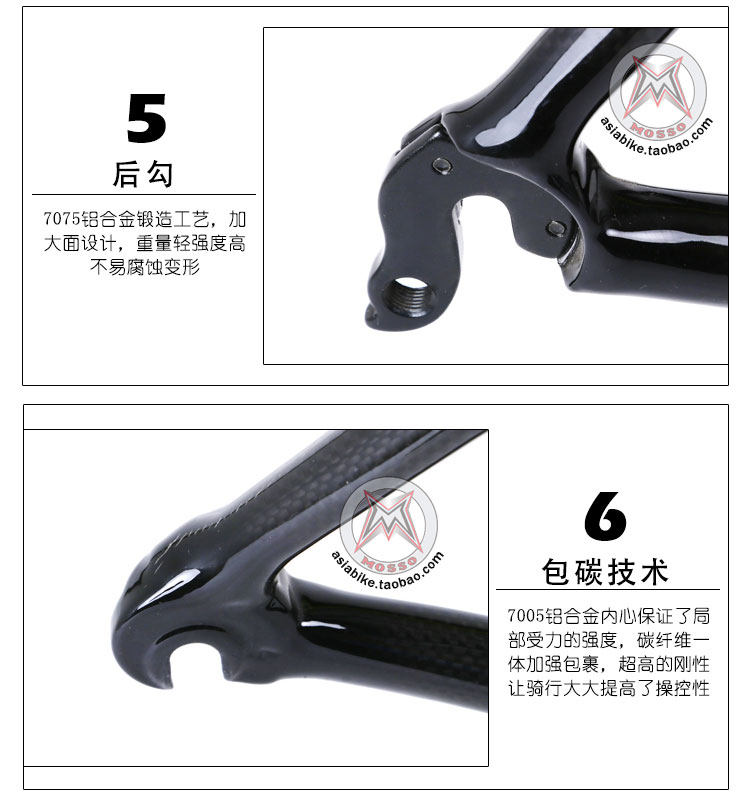 5

后勾

7075铝合金锻造工艺，加大面设计，重量轻强度高不易腐蚀变形

MOSSO
asiabike.taobao.com

MOSSO
asiabike.taobao.com

6

包碳技术

7005铝合金内心保证了局部受力的强度，碳纤维一体加强包裹，超高的刚性让骑行大大提高了操控性