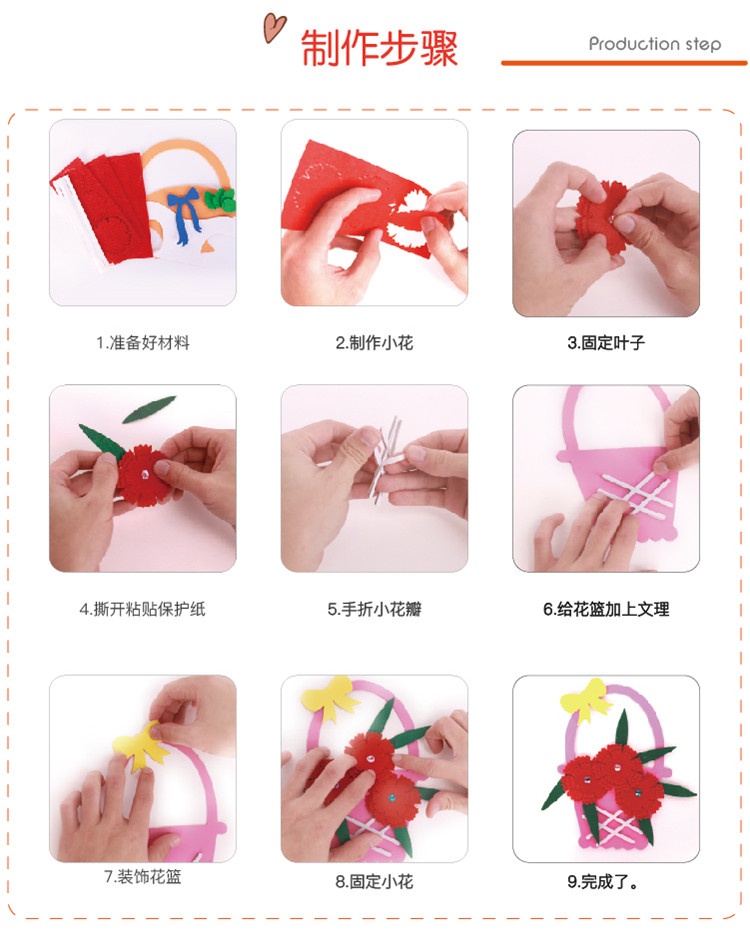 制作步骤

Production step

1.准备好材料

2.制作小花

3.固定叶子

4.撕开粘贴保护纸

5.手折小花瓣

6.给花篮加上文理

7.装饰花篮

8.固定小花

9.完成了。