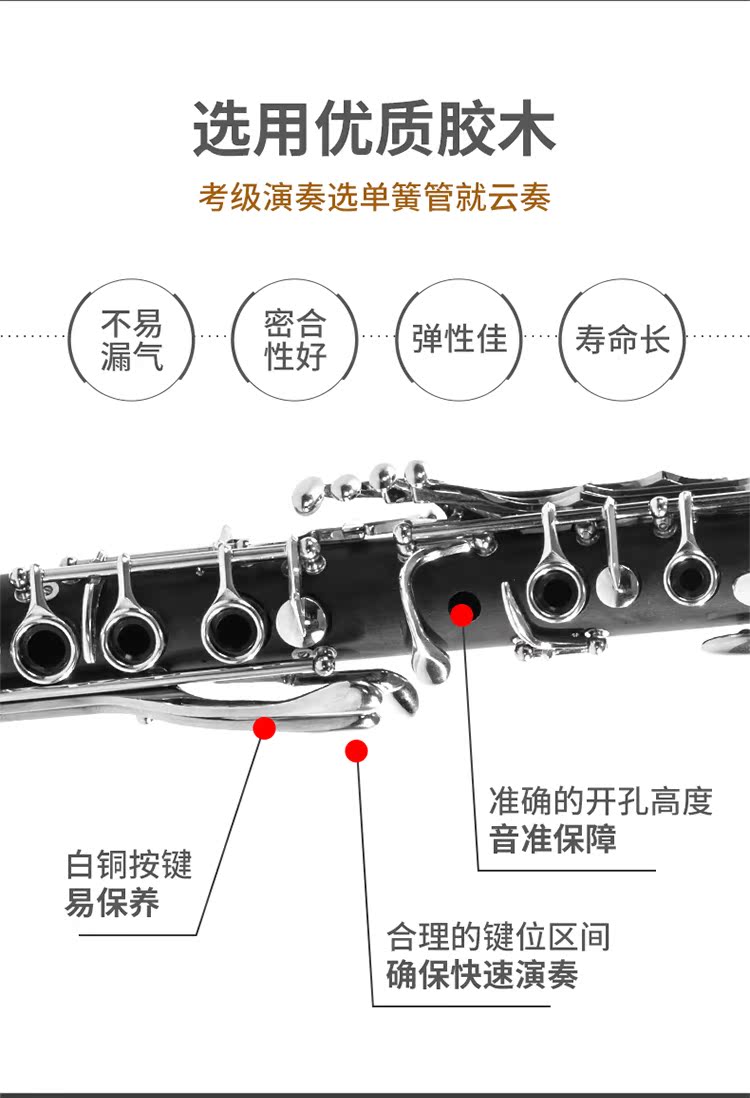 选用优质胶木

考级演奏选单簧管就云奏

不易漏气

密合性好

弹性佳

寿命长

准确的开孔高度
音准保障

白铜按键
易保养

合理的键位区间
确保快速演奏