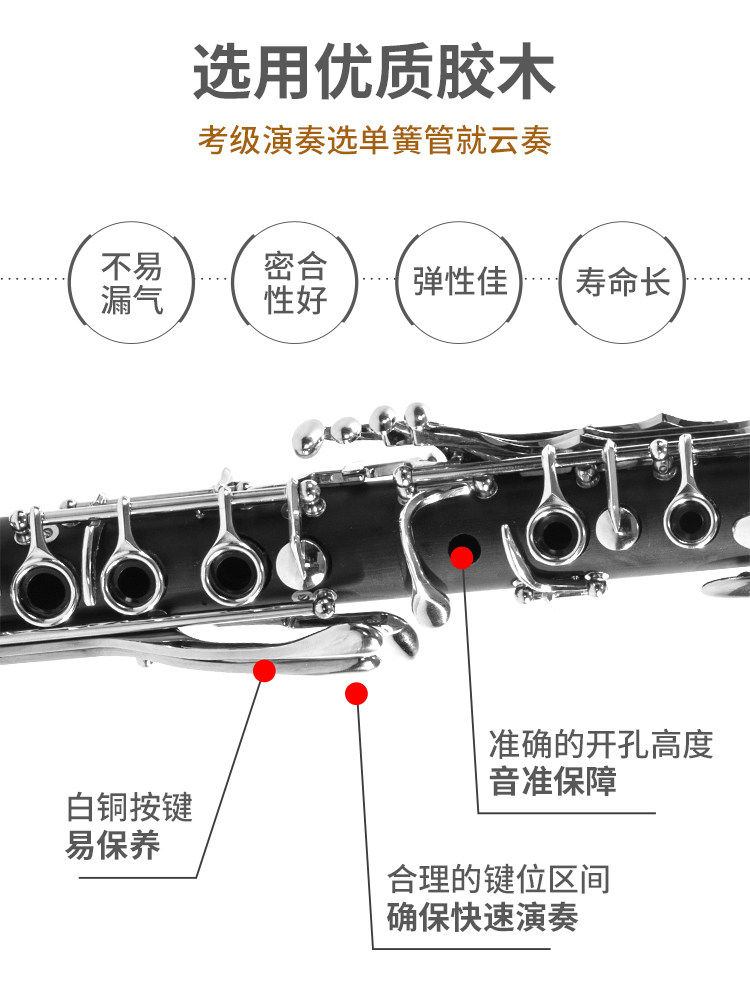 选用优质胶木

考级演奏选单簧管就云奏

不易漏气

密合性好

弹性佳

寿命长

准确的开孔高度
音准保障

白铜按键
易保养

合理的键位区间
确保快速演奏