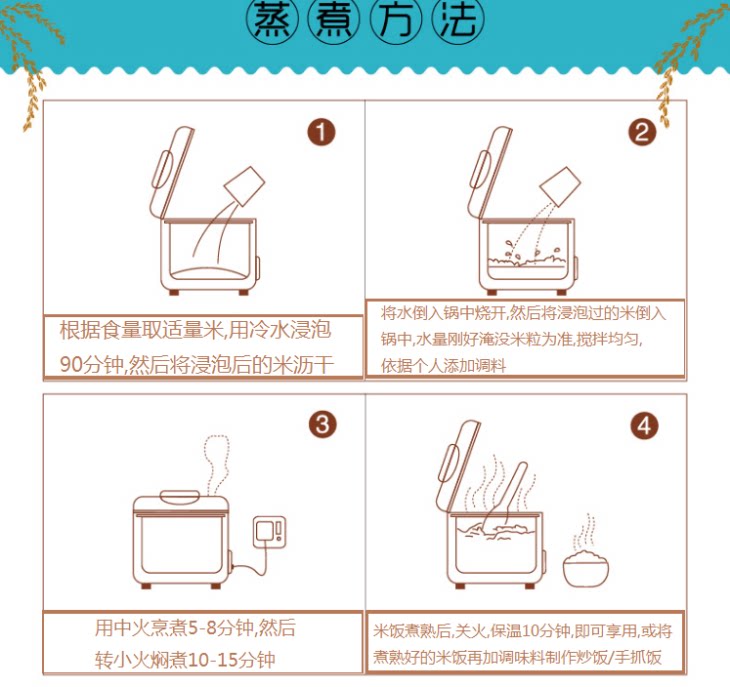 蒸煮方法

1

根据食量取适量米,用冷水浸泡90分钟,然后将浸泡后的米沥干

2

将水倒入锅中烧开,然后将浸泡过的米倒入锅中,水量刚好淹没米粒为准,搅拌均匀,依据个人添加调料

3

用中火烹煮5-8分钟,然后转小火焖煮10-15分钟

4

米饭煮熟后,关火,保温10分钟,即可享用,或将煮熟好的米饭再加调味料制作炒饭/手抓饭