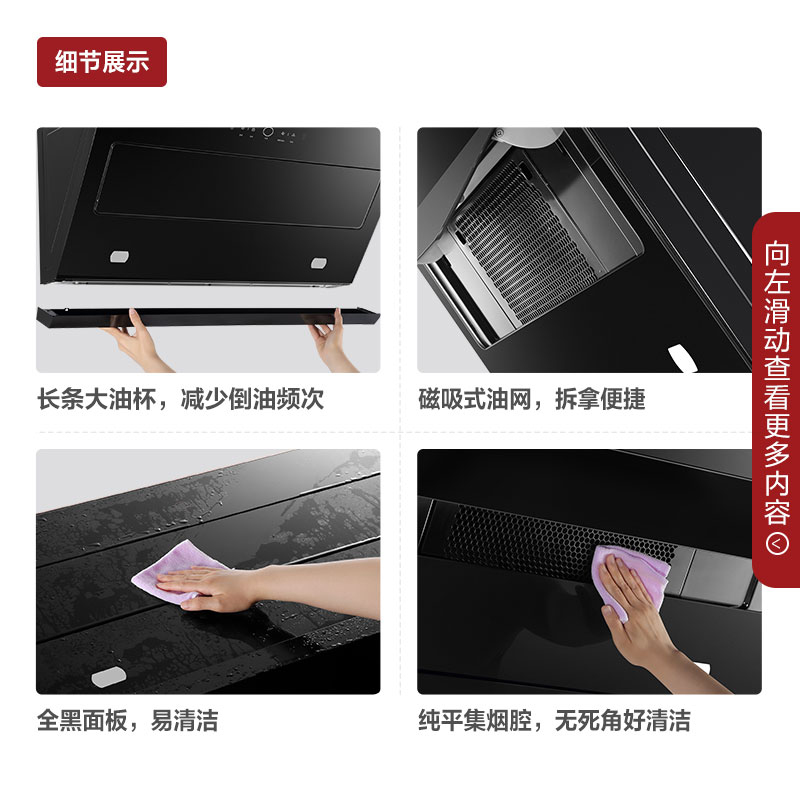 细节展示

长条大油杯，减少倒油频次

磁吸式油网，拆拿便捷

全黑面板，易清洁

纯平集烟腔，无死角好清洁

向左滑动查看更多内容