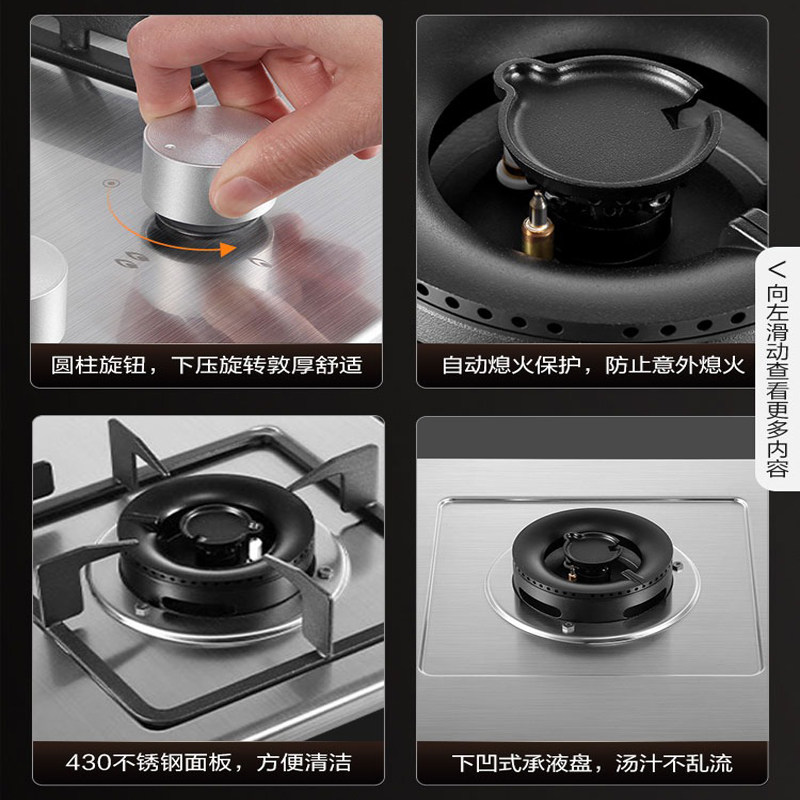 圆柱旋钮，下压旋转敦厚舒适

自动熄火保护，防止意外熄火

< 向左滑动查看更多内容

430不锈钢面板，方便清洁

下凹式承液盘，汤汁不乱流