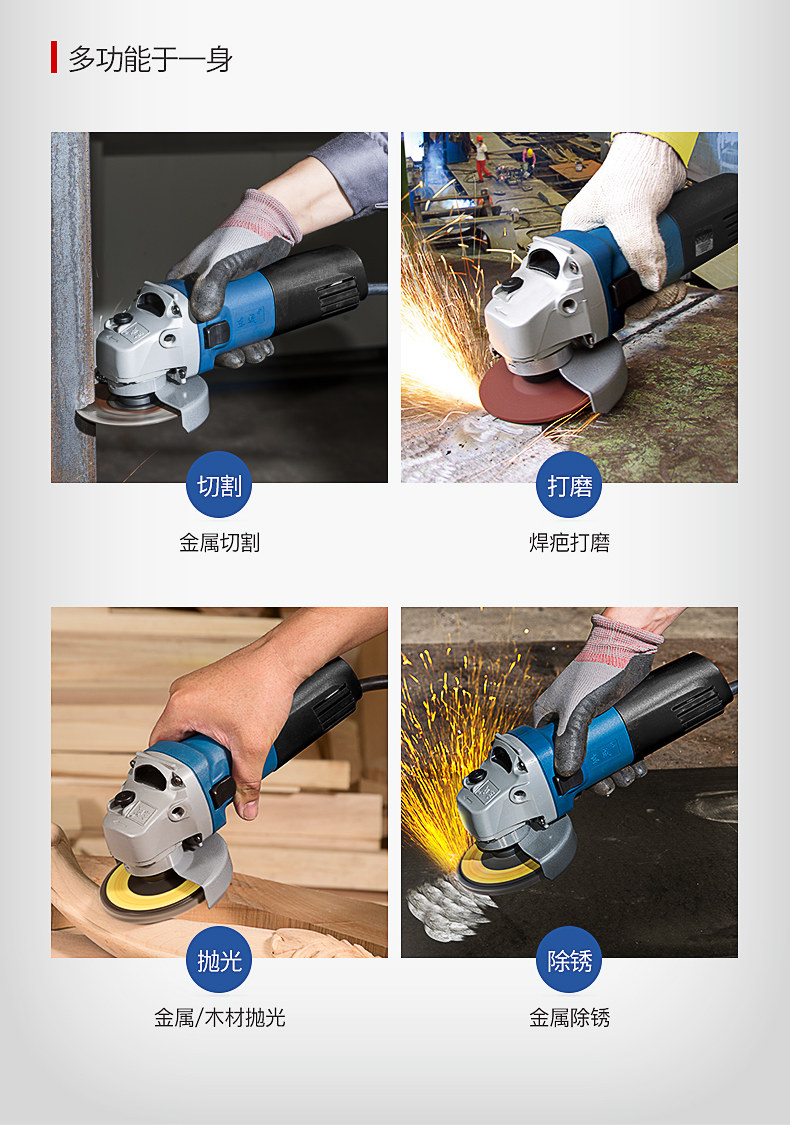 多功能于一身

切割
金属切割

打磨
焊疤打磨

抛光
金属/木材抛光

除锈
金属除锈