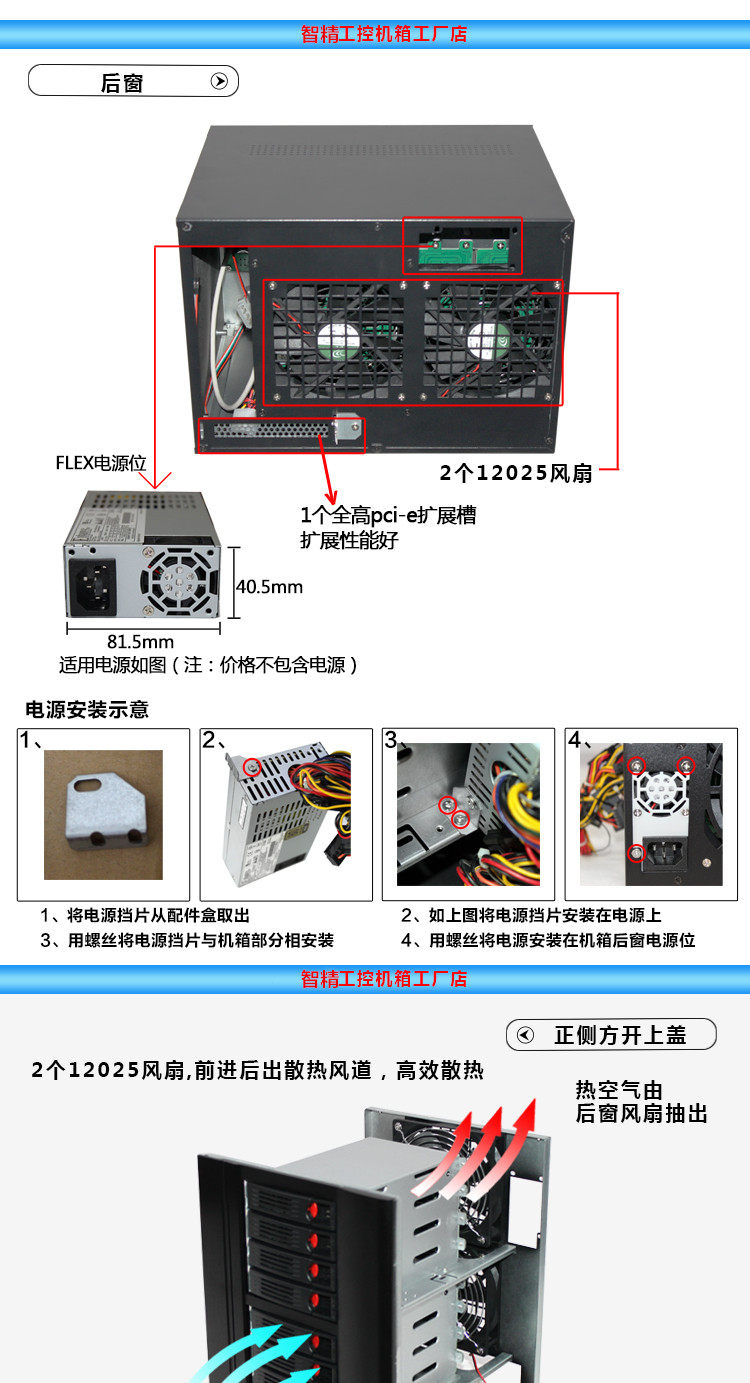 智精工控机箱工厂店

后窗

FLEX电源位

2个12025风扇

1个全高pci-e扩展槽
扩展性能好

40.5mm

81.5mm

适用电源如图（注：价格不包含电源）

电源安装示意

1、

2、

3、

4、

1、将电源挡片从配件盒取出

2、如上图将电源挡片安装在电源上

3、用螺丝将电源挡片与机箱部分相安装

4、用螺丝将电源安装在机箱后窗电源位

智精工控机箱工厂店

正侧方开上盖

2个12025风扇,前进后出散热风道，高效散热

热空气由
后窗风扇抽出