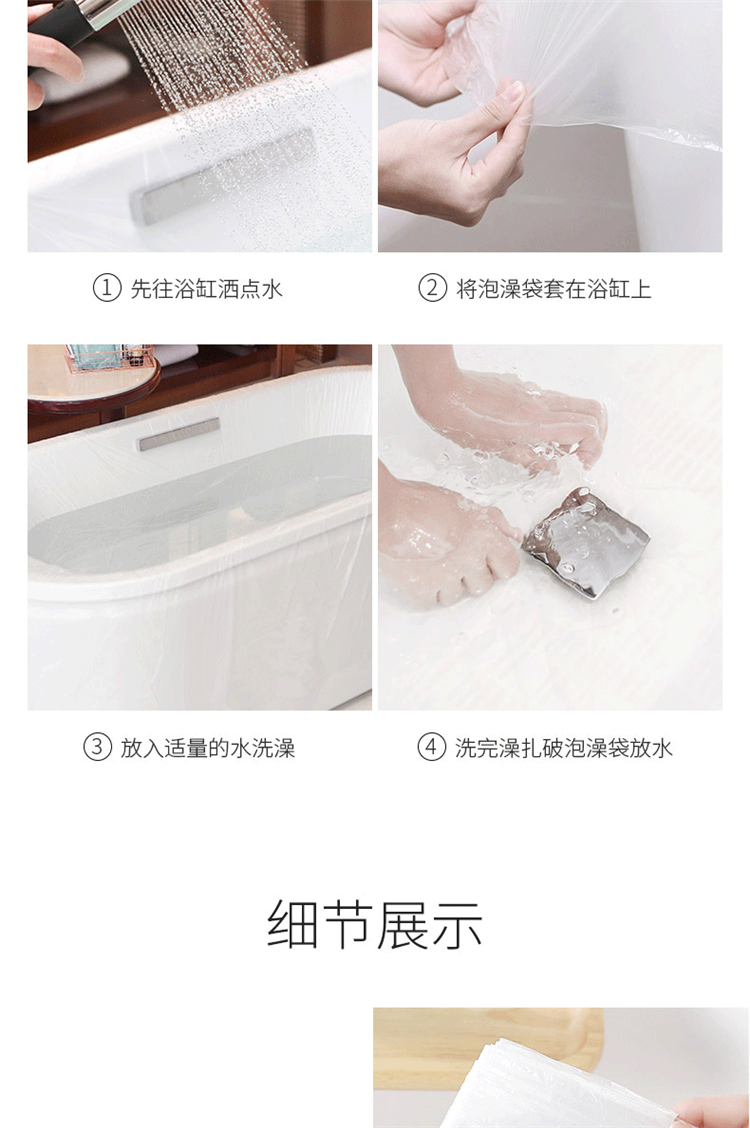 ① 先往浴缸洒点水

② 将泡澡袋套在浴缸上

③ 放入适量的水洗澡

④ 洗完澡扎破泡澡袋放水

细节展示