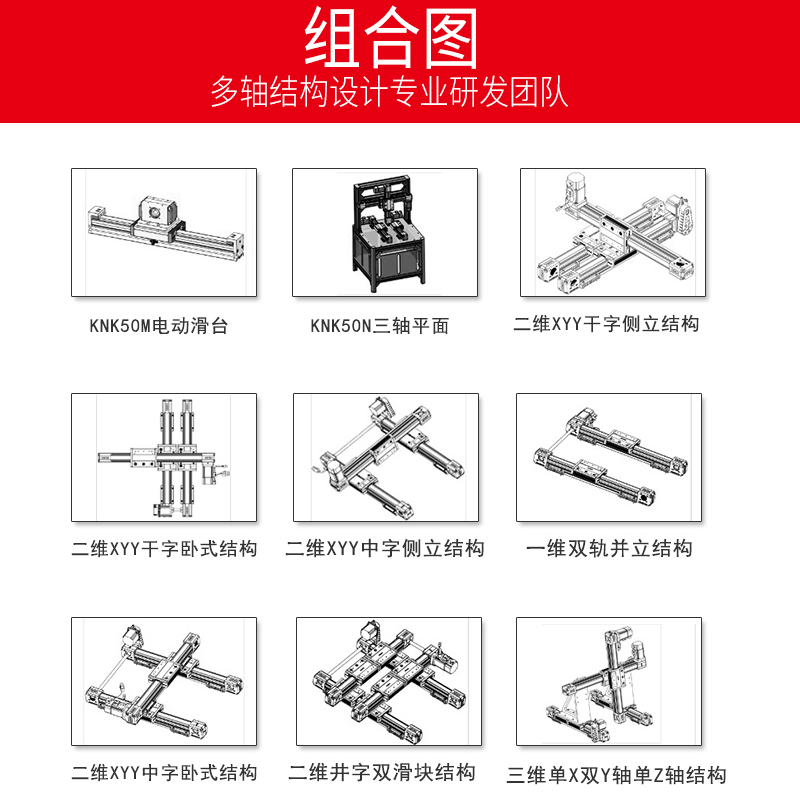 组合图
多轴结构设计专业研发团队

KNK50M电动滑台

KNK50N三轴平面

二维XYY干字侧立结构

二维XYY干字卧式结构

二维XYY中字侧立结构

一维双轨并立结构

二维XYY中字卧式结构

二维井字双滑块结构

三维单X双Y轴单Z轴结构