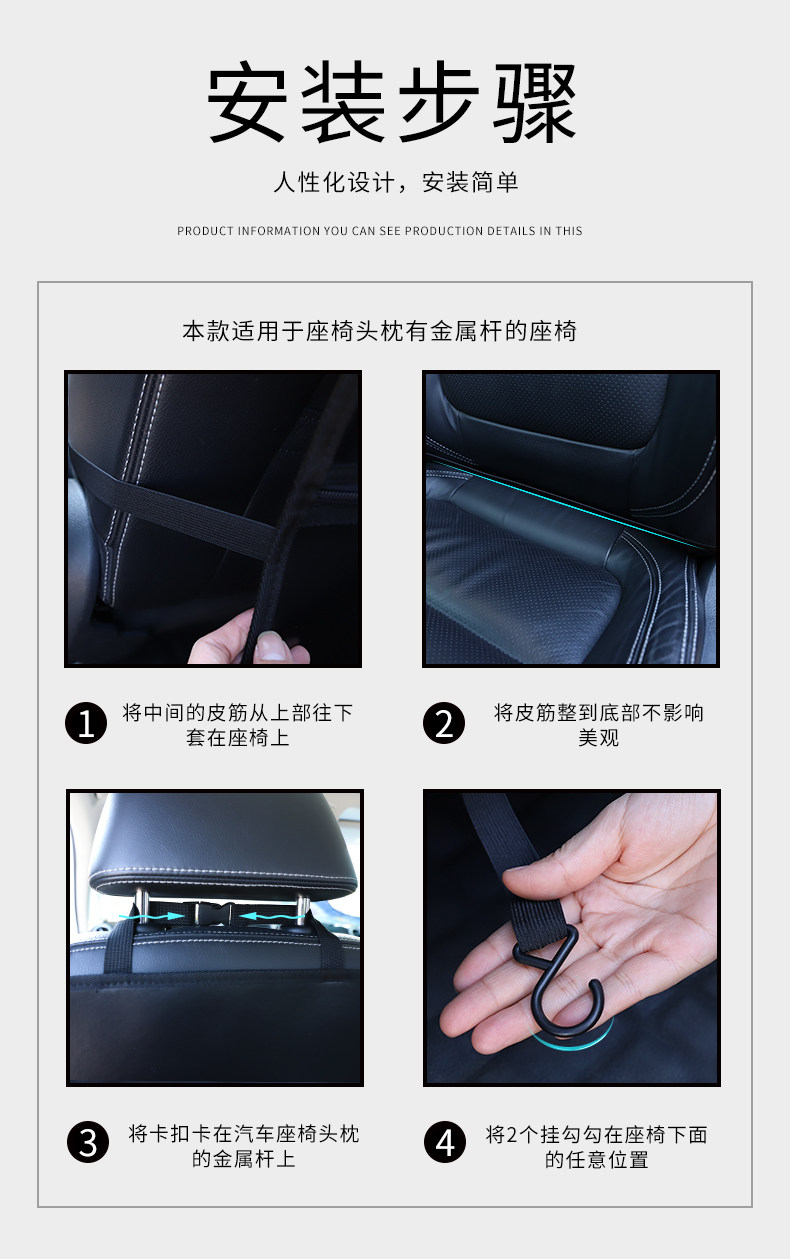 安装步骤

人性化设计，安装简单

PRODUCT INFORMATION YOU CAN SEE PRODUCTION DETAILS IN THIS

本款适用于座椅头枕有金属杆的座椅

1 将中间的皮筋从上部往下套在座椅上

2 将皮筋整到底部不影响美观

3 将卡扣卡在汽车座椅头枕的金属杆上

4 将2个挂勾勾在座椅下面的任意位置