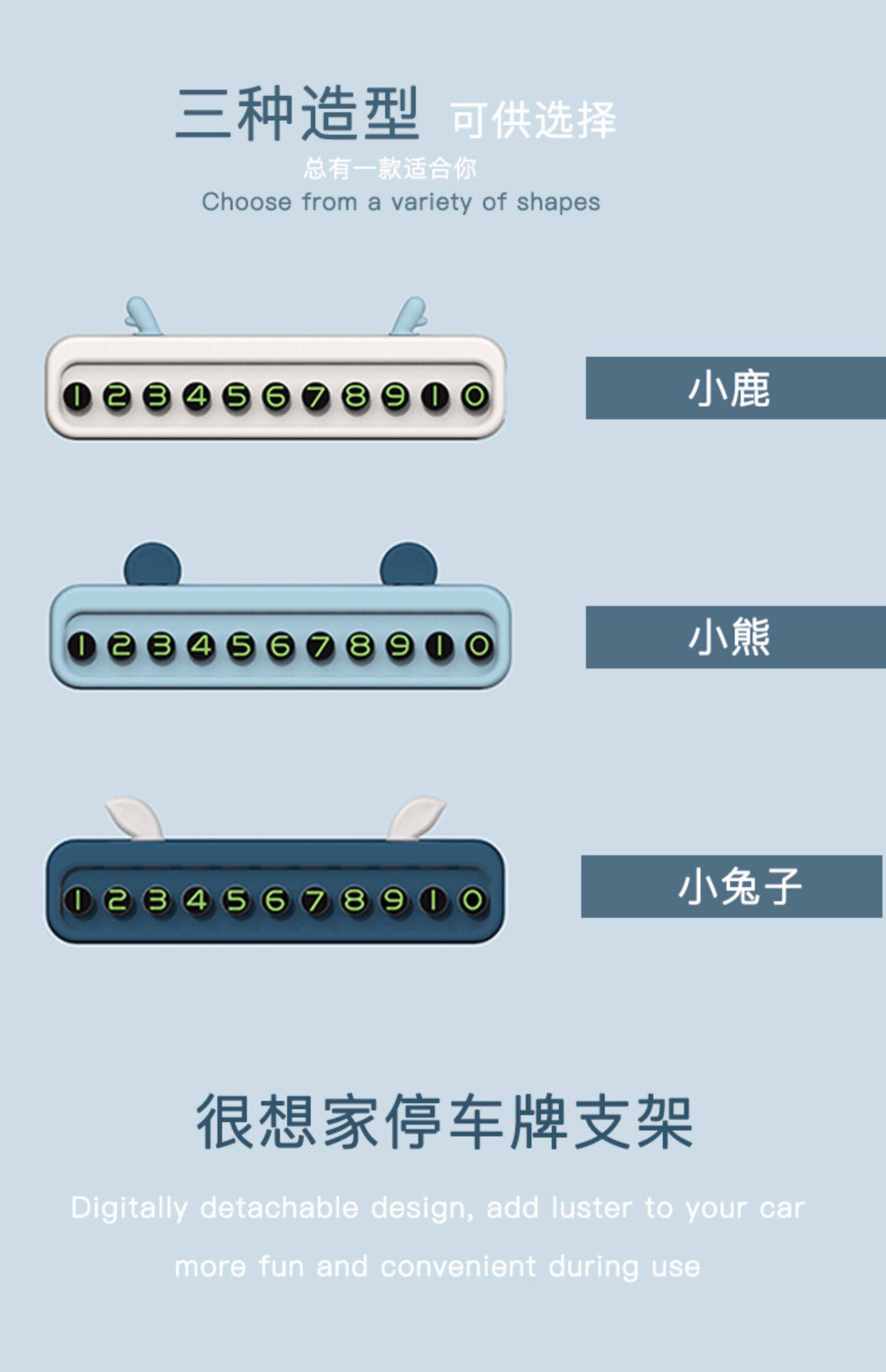 三种造型 可供选择
总有一款适合你
Choose from a variety of shapes

1 2 3 4 5 6 7 8 9 1 0

小鹿

1 2 3 4 5 6 7 8 9 1 0

小熊

1 2 3 4 5 6 7 8 9 1 0

小兔子

很想家停车牌支架

Digitally detachable design, add luster to your car

more fun and convenient during use