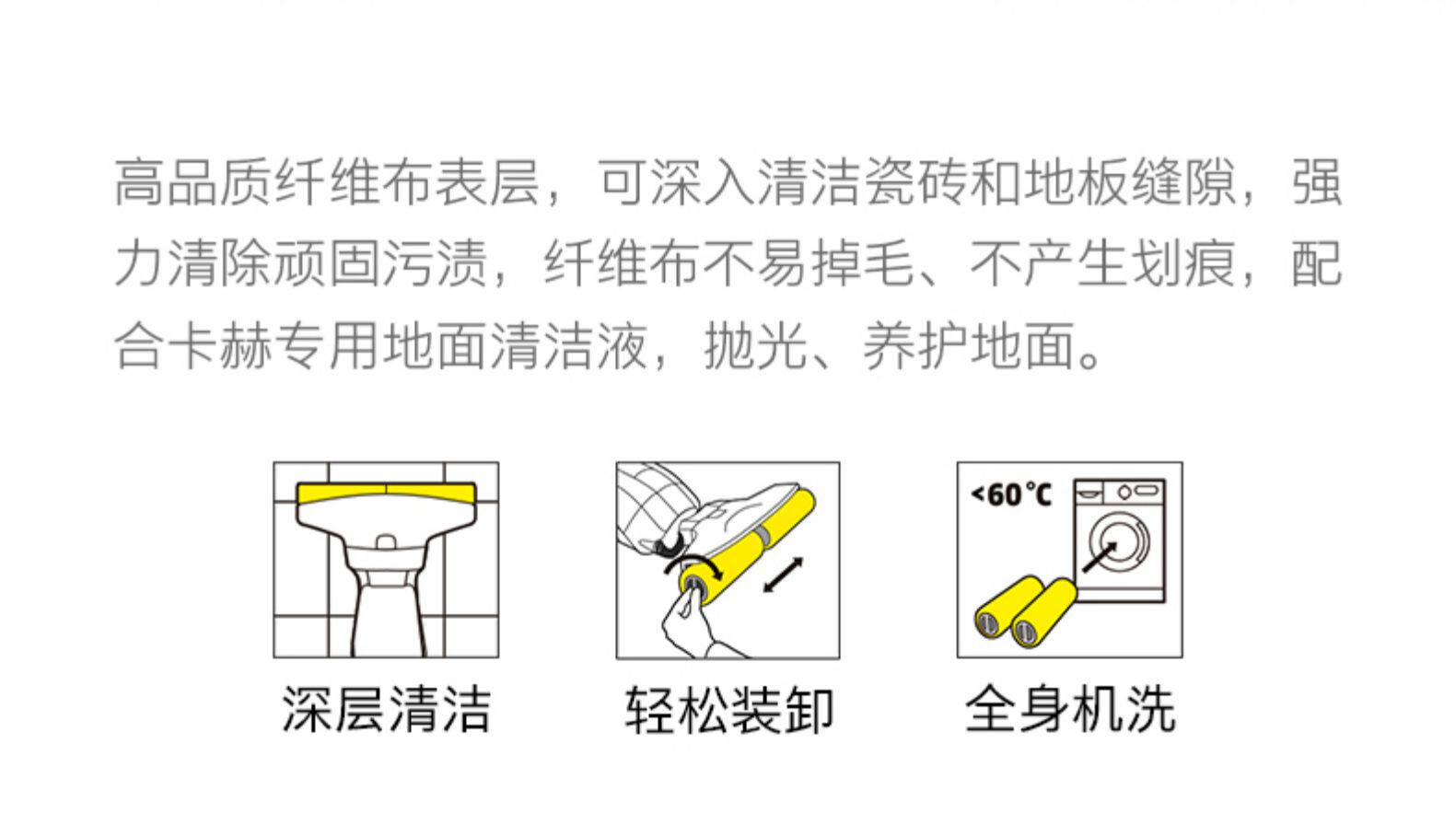 高品质纤维布表层，可深入清洁瓷砖和地板缝隙，强力清除顽固污渍，纤维布不易掉毛、不产生划痕，配合卡赫专用地面清洁液，抛光、养护地面。

深层清洁

轻松装卸

<60℃

全身机洗