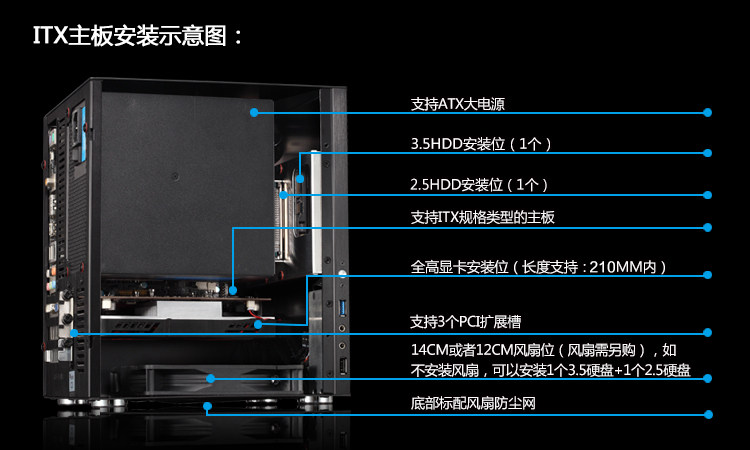 ITX主板安装示意图：

支持ATX大电源

3.5HDD安装位（1个）

2.5HDD安装位（1个）

支持ITX规格类型的主板

全高显卡安装位（长度支持：210MM内）

支持3个PCI扩展槽

14CM或者12CM风扇位（风扇需另购），如不安装风扇，可以安装1个3.5硬盘+1个2.5硬盘

底部标配风扇防尘网