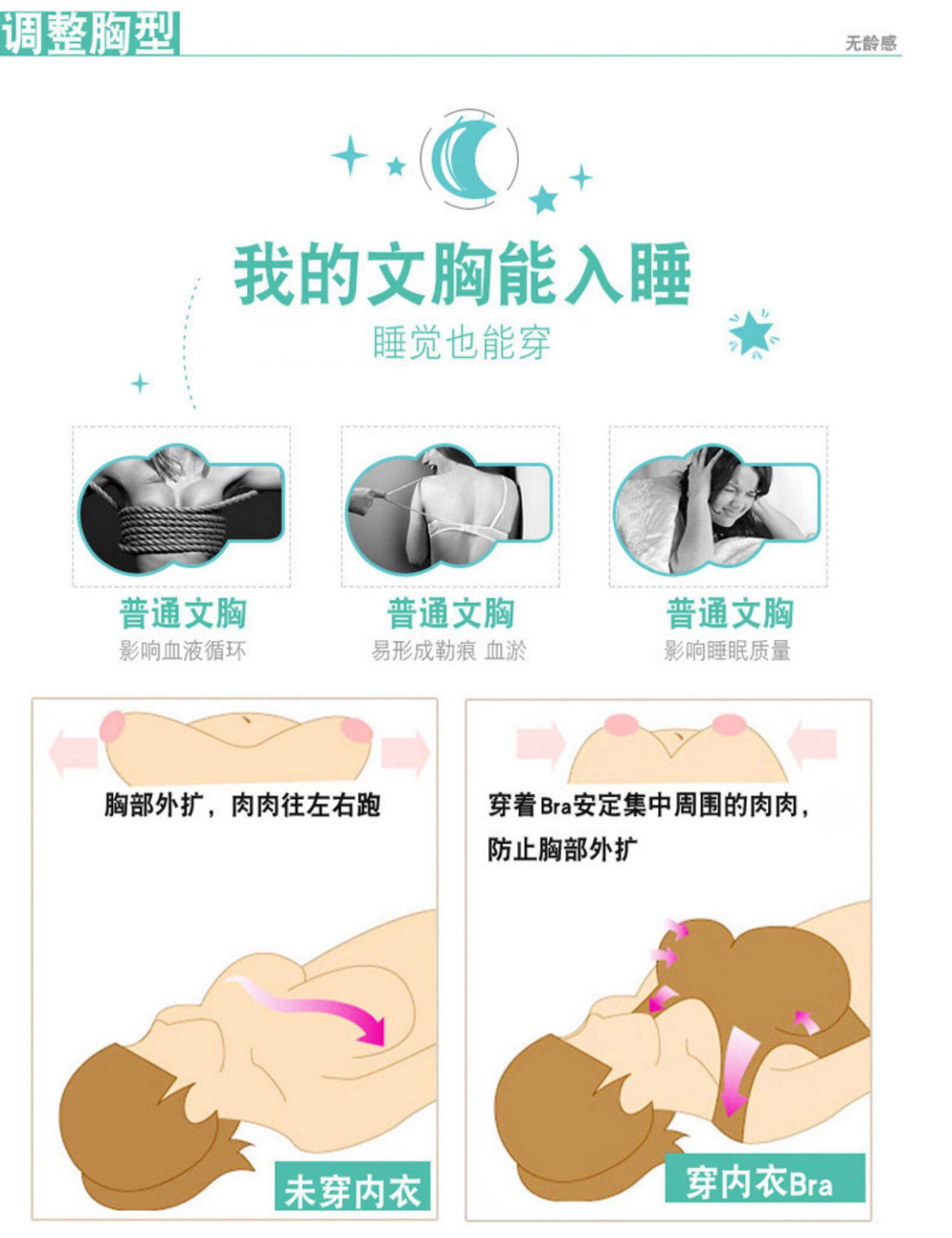 调整胸型

无龄感

我的文胸能入睡

睡觉也能穿

普通文胸
影响血液循环

普通文胸
易形成勒痕 血淤

普通文胸
影响睡眠质量

胸部外扩，肉肉往左右跑

未穿内衣

穿着Bra安定集中周围的肉肉，防止胸部外扩

穿内衣Bra