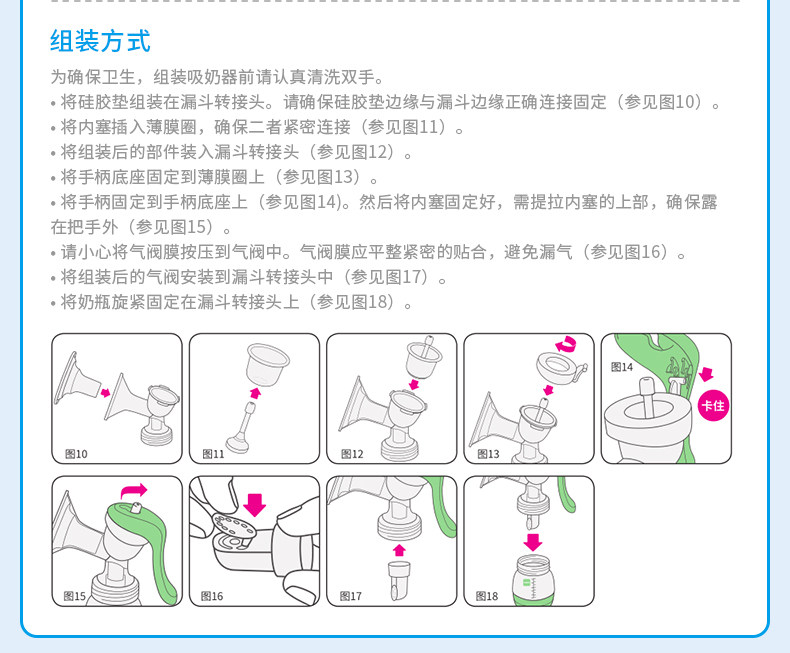 组装方式

为确保卫生，组装吸奶器前请认真清洗双手。

• 将硅胶垫组装在漏斗转接头。请确保硅胶垫边缘与漏斗边缘正确连接固定（参见图10）。

• 将内塞插入薄膜圈，确保二者紧密连接（参见图11）。

• 将组装后的部件装入漏斗转接头（参见图12）。

• 将手柄底座固定到薄膜圈上（参见图13）。

• 将手柄固定到手柄底座上（参见图14）。然后将内塞固定好，需提拉内塞的上部，确保露在把手外（参见图15）。

• 请小心将气阀膜按压到气阀中。气阀膜应平整紧密的贴合，避免漏气（参见图16）。

• 将组装后的气阀安装到漏斗转接头中（参见图17）。

• 将奶瓶旋紧固定在漏斗转接头上（参见图18）。

图10

图11

图12

图13

图14

卡住

图15

图16

图17

图18