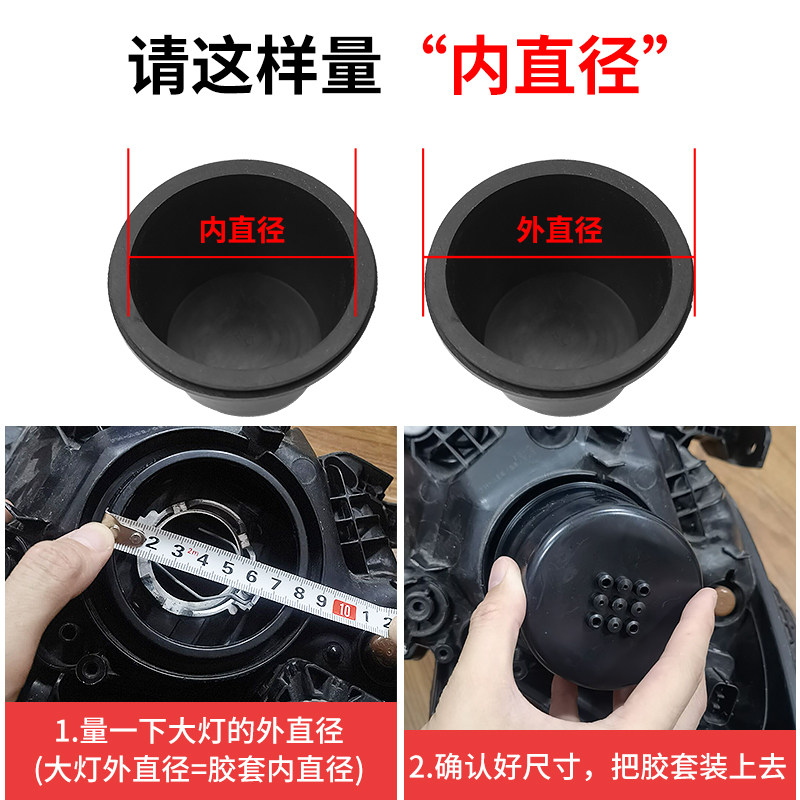 请这样量 “内直径”

内直径

外直径

2 3 4 5 6 7 8 9 10 1 2

1.量一下大灯的外直径
(大灯外直径=胶套内直径)

2.确认好尺寸，把胶套装上去