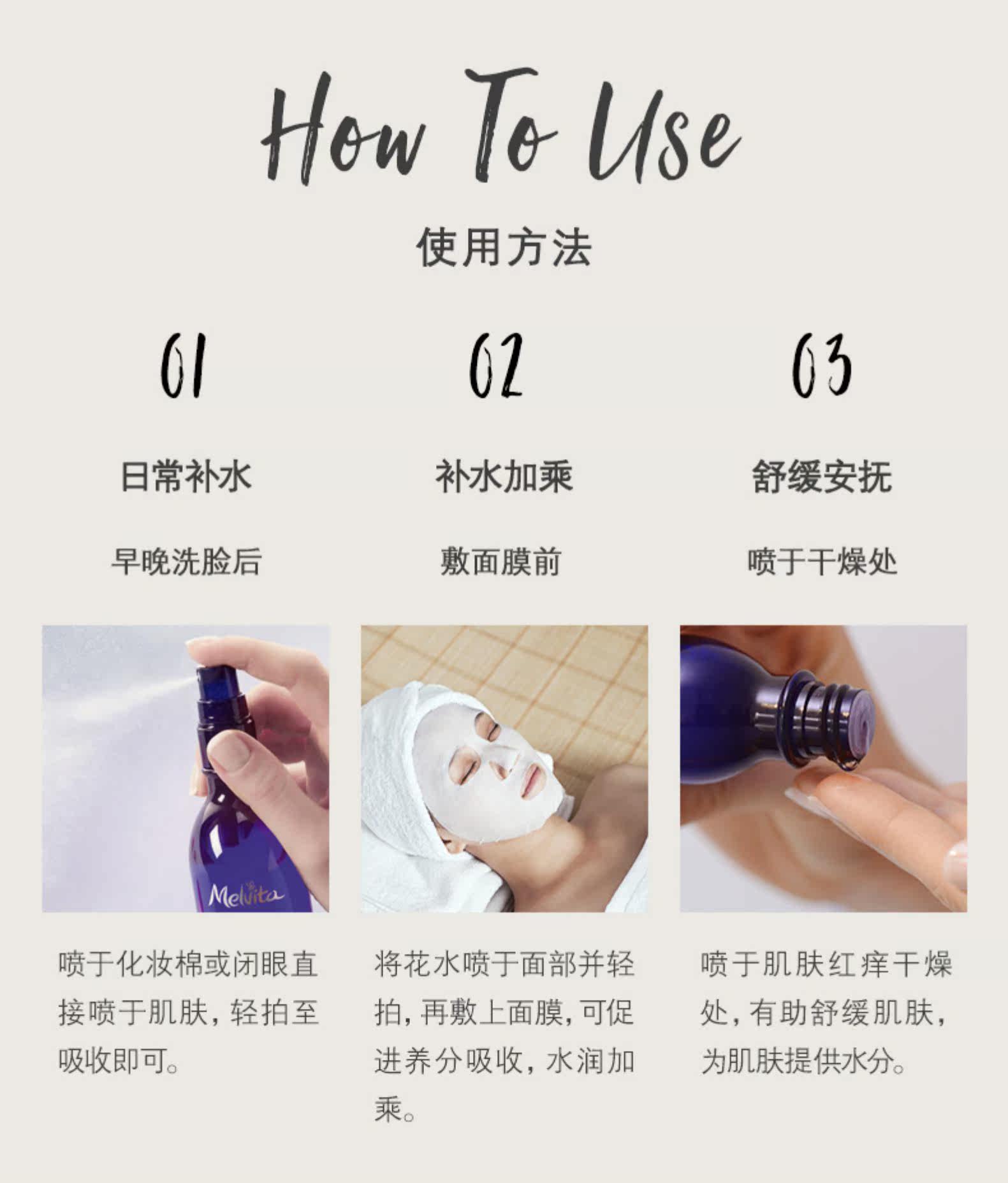 How To Use

使用方法

01

日常补水

早晚洗脸后

Melvita

喷于化妆棉或闭眼直接喷于肌肤，轻拍至吸收即可。

02

补水加乘

敷面膜前

将花水喷于面部并轻拍，再敷上面膜，可促进养分吸收，水润加乘。

03

舒缓安抚

喷于干燥处

喷于肌肤红痒干燥处，有助舒缓肌肤，为肌肤提供水分。